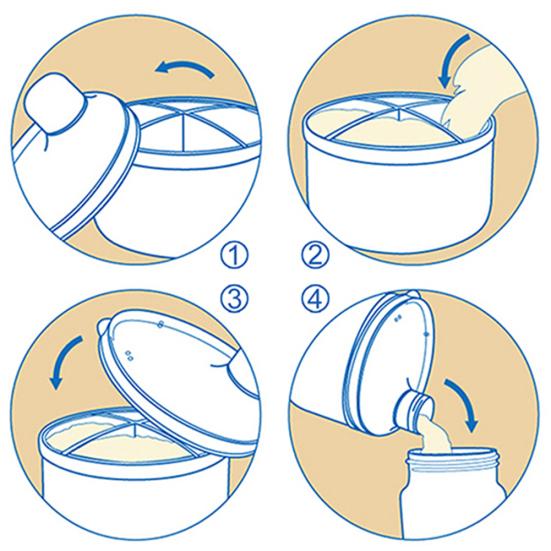 ①
②
③
④