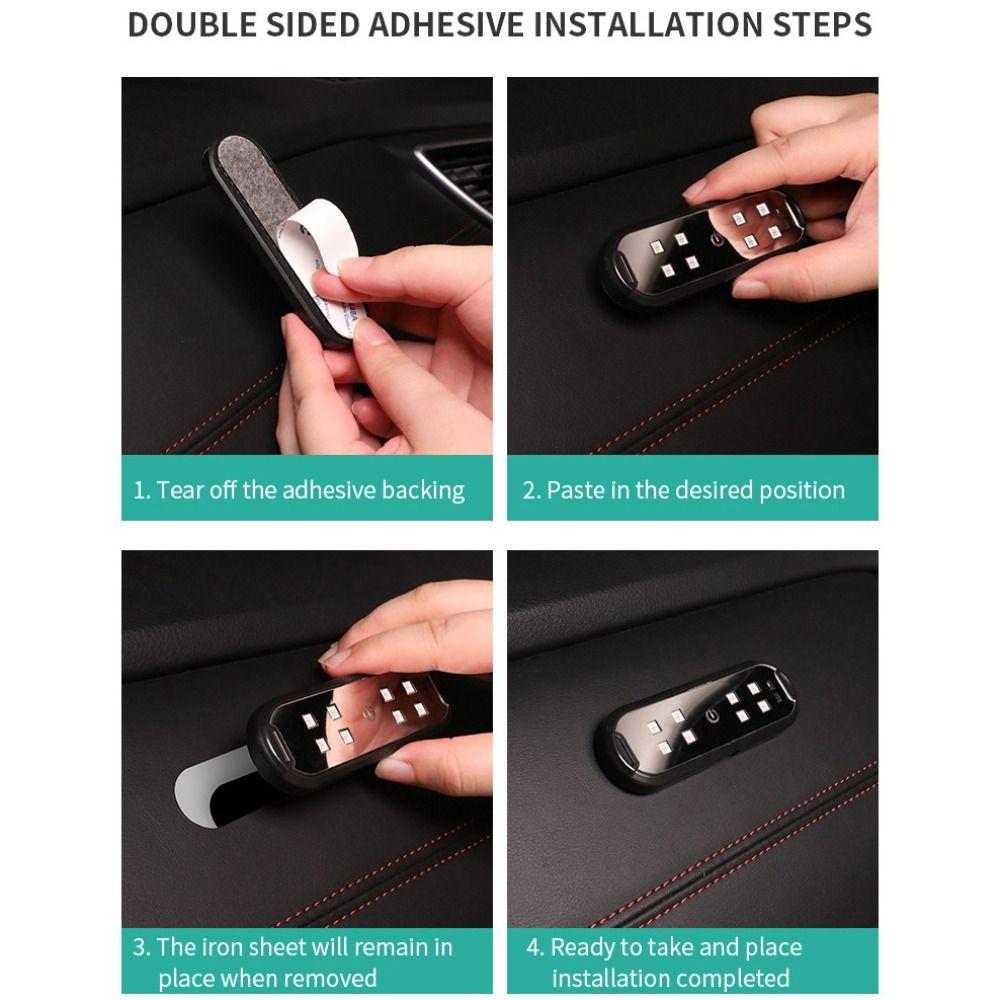 DOUBLE SIDED ADHESIVE INSTALLATION STEPS

1. Tear off the adhesive backing

2. Paste in the desired position

3. The iron sheet will remain in place when removed

4. Ready to take and place installation completed