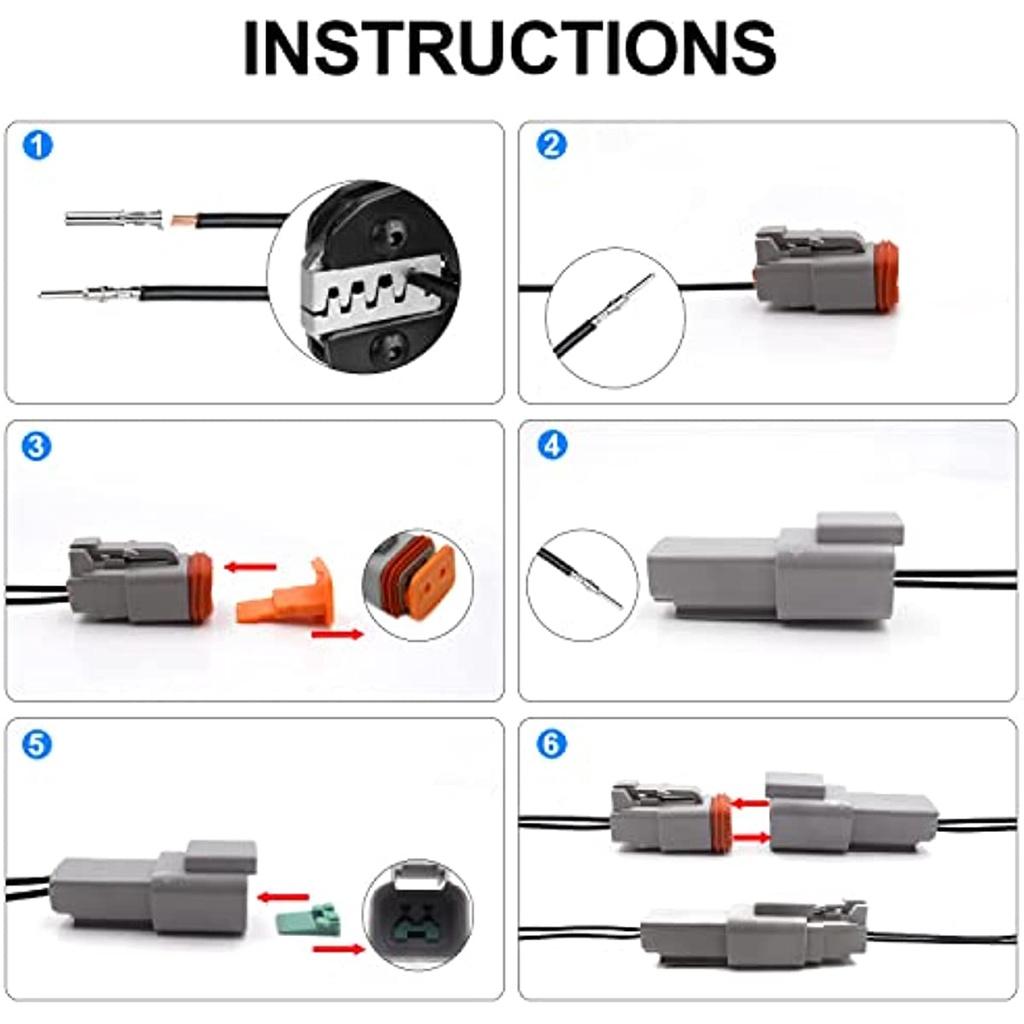 INSTRUCTIONS

1

2

3

4

5

6