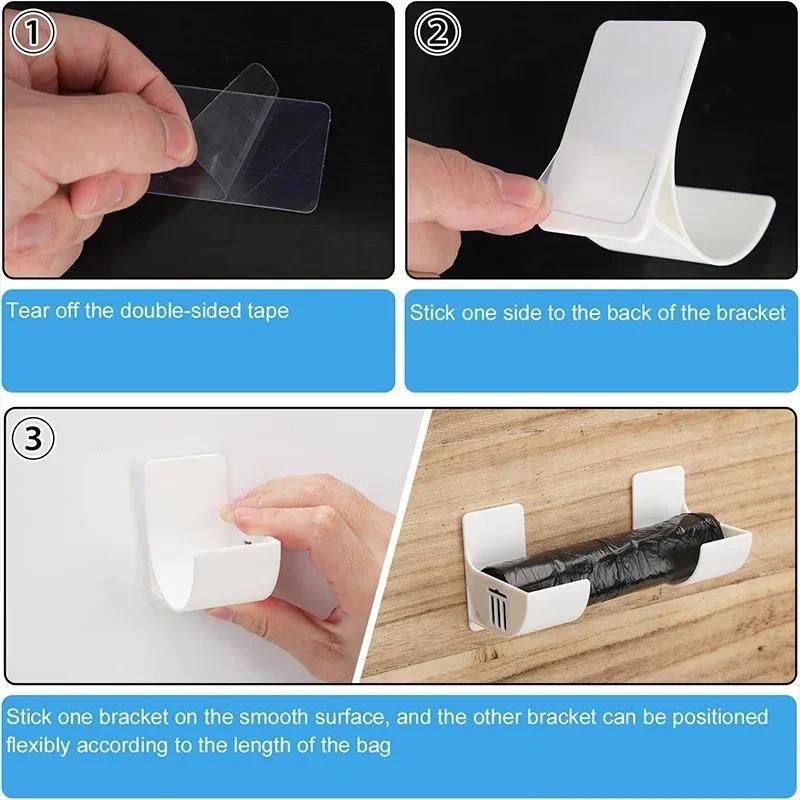 ①

Tear off the double-sided tape

②

Stick one side to the back of the bracket

③

Stick one bracket on the smooth surface, and the other bracket can be positioned flexibly according to the length of the bag