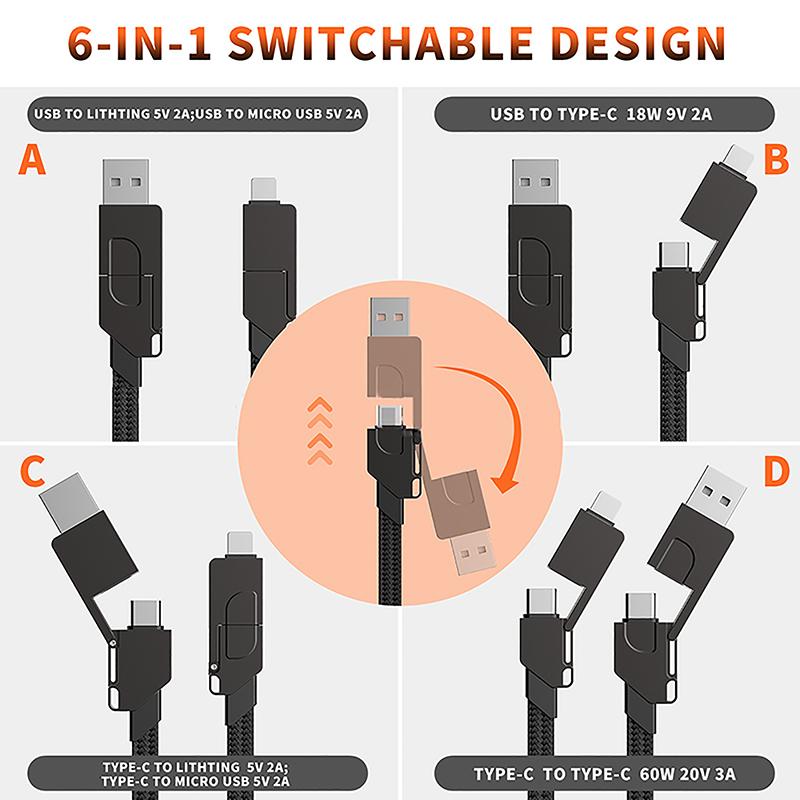 6-IN-1 SWITCHABLE DESIGN

USB TO LITHTING 5V 2A;USB TO MICRO USB 5V 2A

A

USB TO TYPE-C 18W 9V 2A

B

C

D

TYPE-C TO LITHTING 5V 2A;
TYPE-C TO MICRO USB 5V 2A

TYPE-C TO TYPE-C 60W 20V 3A