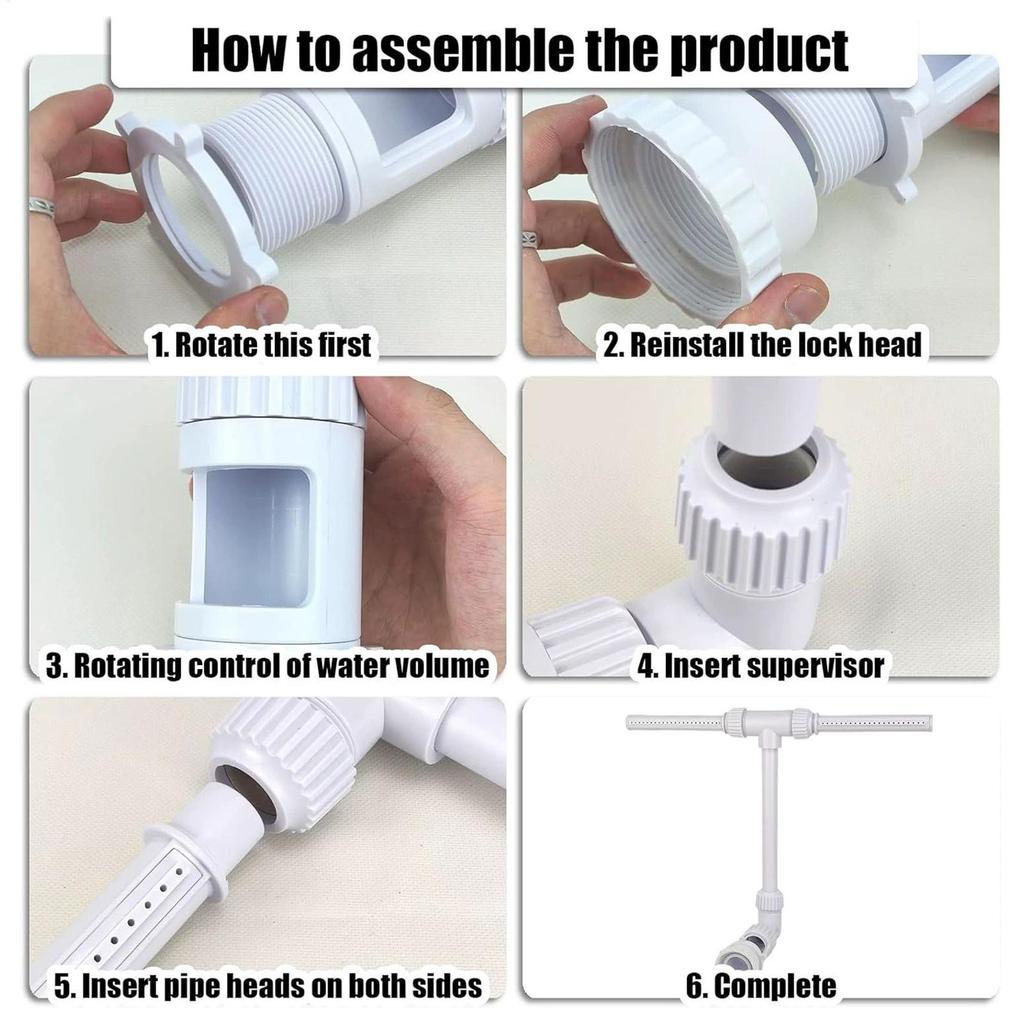 How to assemble the product

1. Rotate this first

2. Reinstall the lock head

3. Rotating control of water volume

4. Insert supervisor

5. Insert pipe heads on both sides

6. Complete