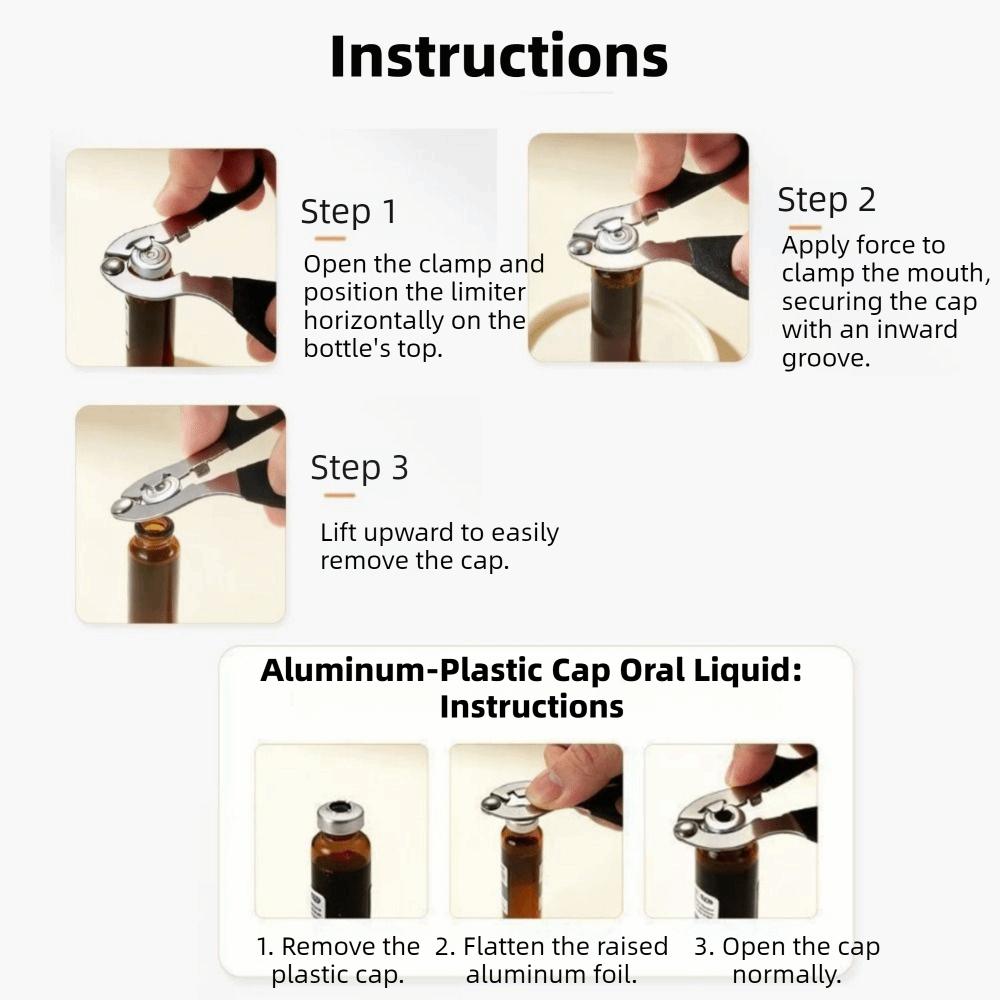 Instructions

Step 1

Open the clamp and position the limiter horizontally on the bottle's top.

Step 2

Apply force to clamp the mouth, securing the cap with an inward groove.

Step 3

Lift upward to easily remove the cap.

Aluminum-Plastic Cap Oral Liquid: Instructions

1. Remove the plastic cap.

2. Flatten the raised aluminum foil.

3. Open the cap normally.