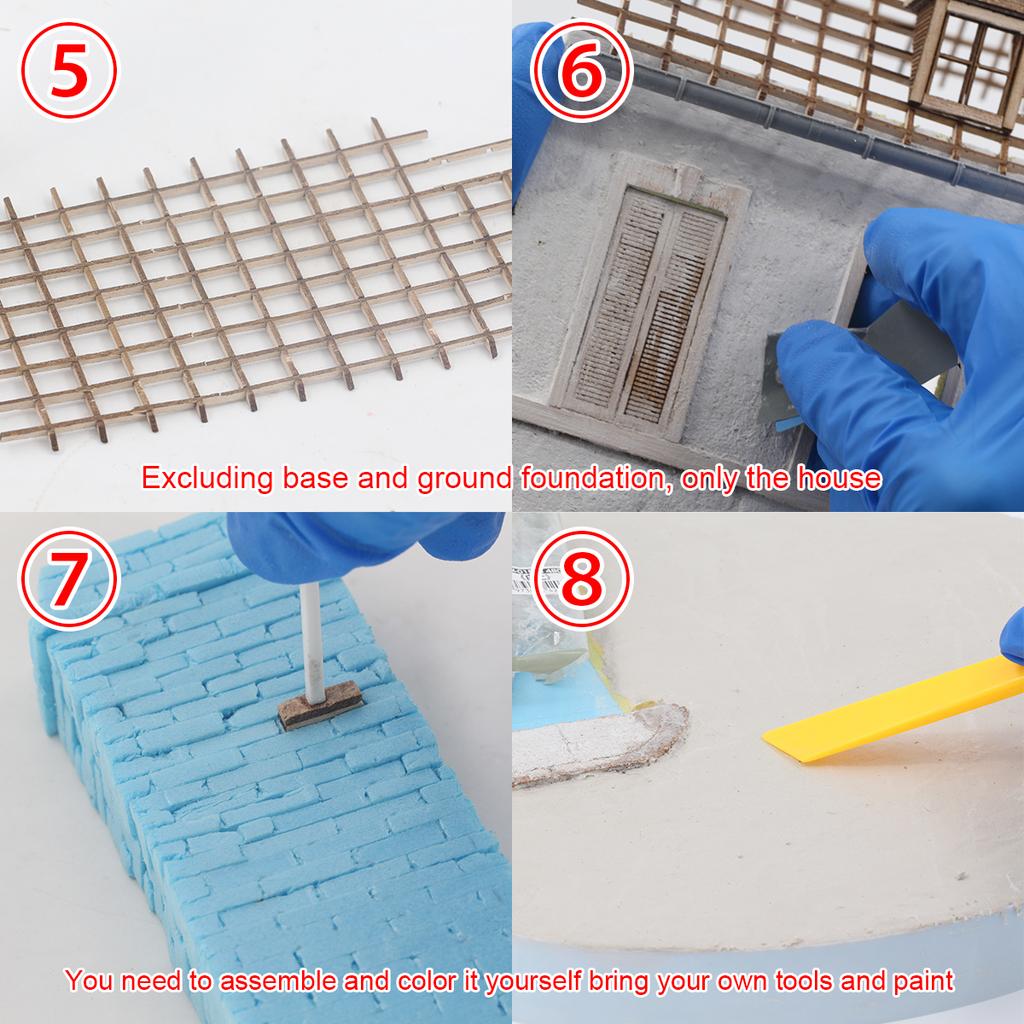 5

6

Excluding base and ground foundation, only the house

7

8

You need to assemble and color it yourself bring your own tools and paint