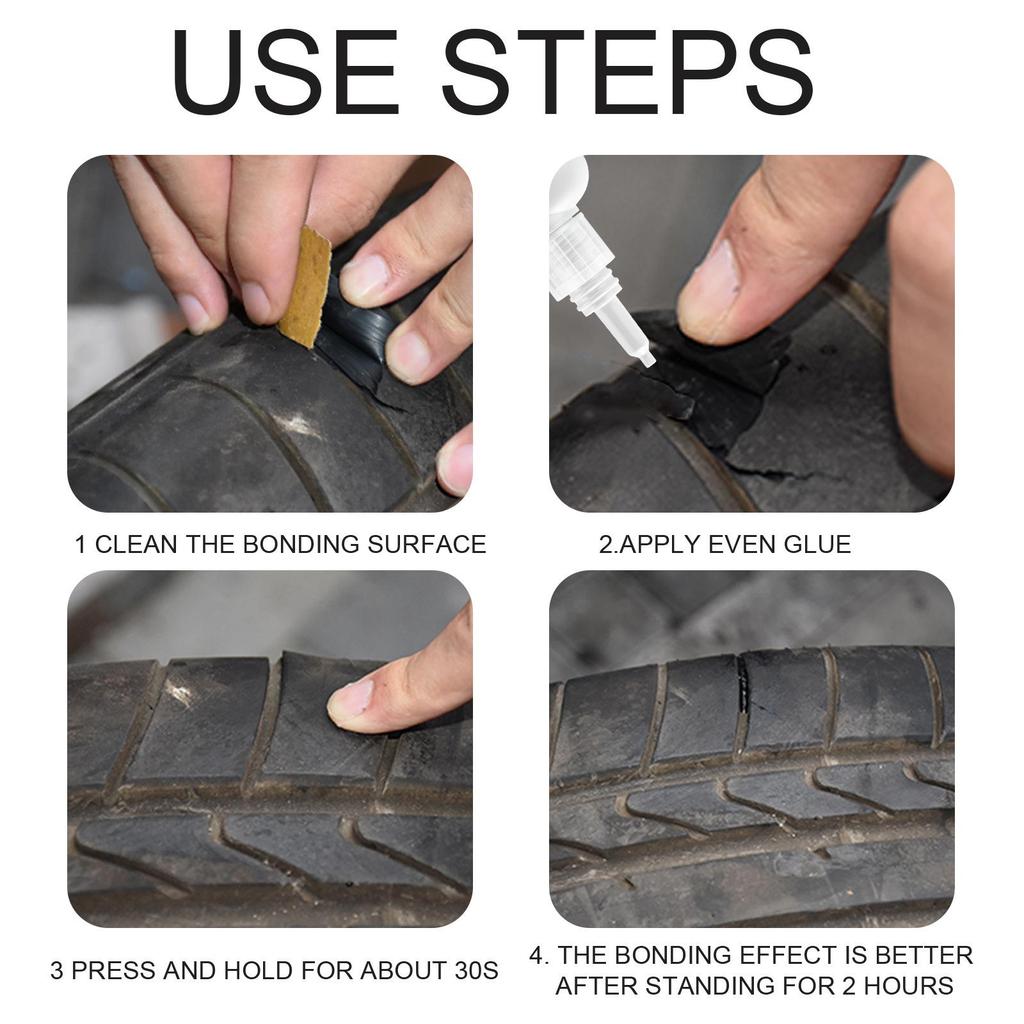 USE STEPS

1 CLEAN THE BONDING SURFACE

2.APPLY EVEN GLUE

3 PRESS AND HOLD FOR ABOUT 30S

4. THE BONDING EFFECT IS BETTER AFTER STANDING FOR 2 HOURS