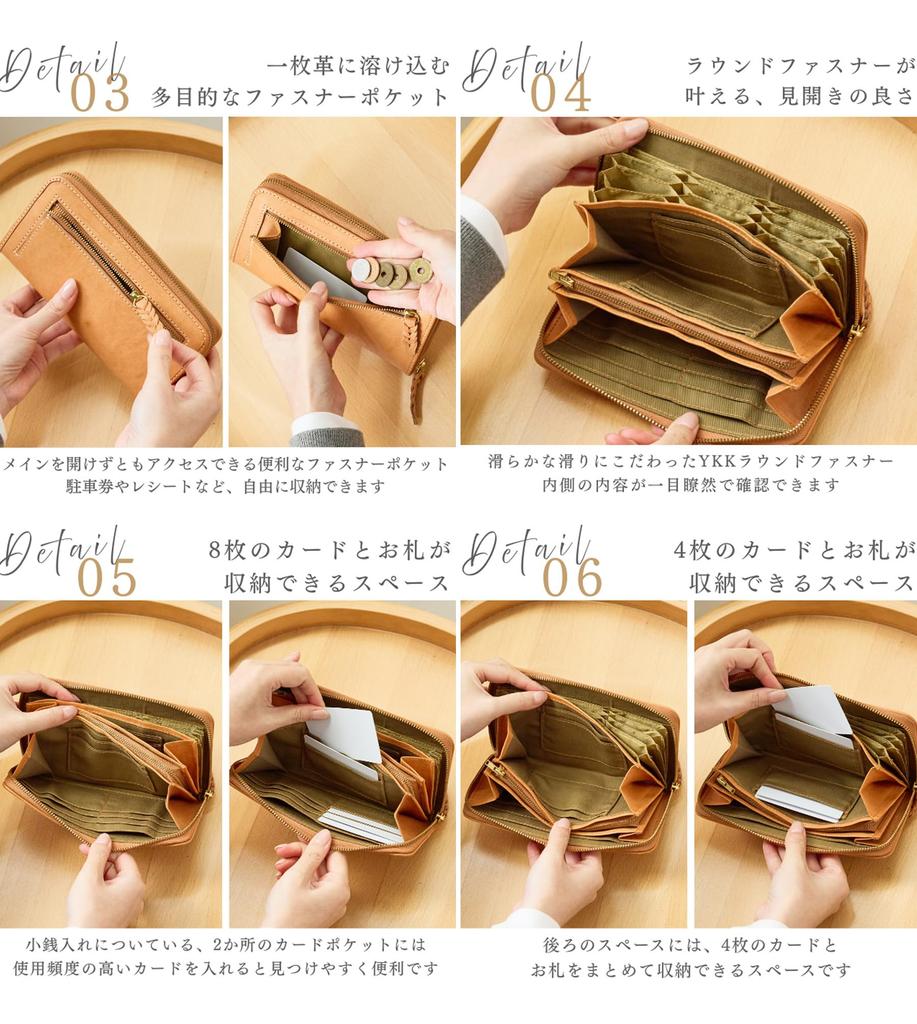 Detail 03

一枚革に溶け込む
多目的なファスナーポケット

メインを開けずともアクセスできる便利なファスナーポケット
駐車券やレシートなど、自由に収納できます

Detail 04

ラウンドファスナーが
叶える、見開きの良さ

滑らかな滑りにこだわったYKKラウンドファスナー
内側の内容が一目瞭然で確認できます

Detail 05

8枚のカードとお札が
収納できるスペース

小銭入れについている、2か所のカードポケットには
使用頻度の高いカードを入れると見つけやすく便利です

Detail 06

4枚のカードとお札が
収納できるスペース

後ろのスペースには、4枚のカードと
お札をまとめて収納できるスペースです