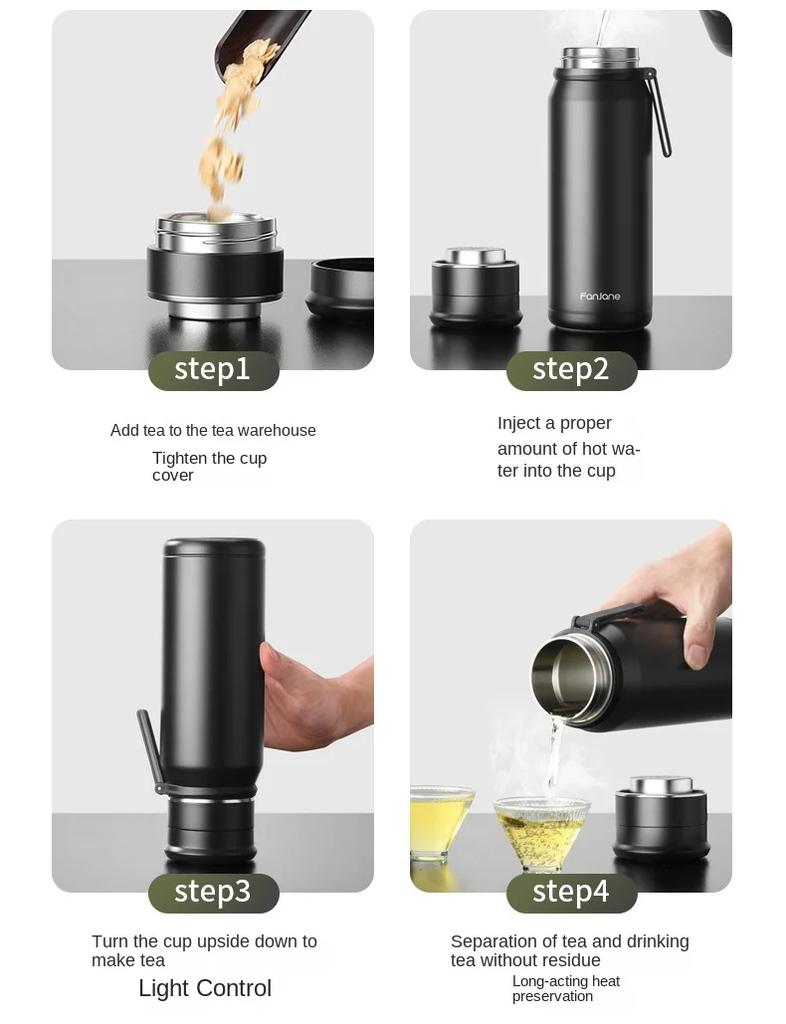 step1

Add tea to the tea warehouse

Tighten the cup cover

FanJane

step2

Inject a proper amount of hot water into the cup

step3

Turn the cup upside down to make tea

Light Control

step4

Separation of tea and drinking tea without residue

Long-acting heat preservation