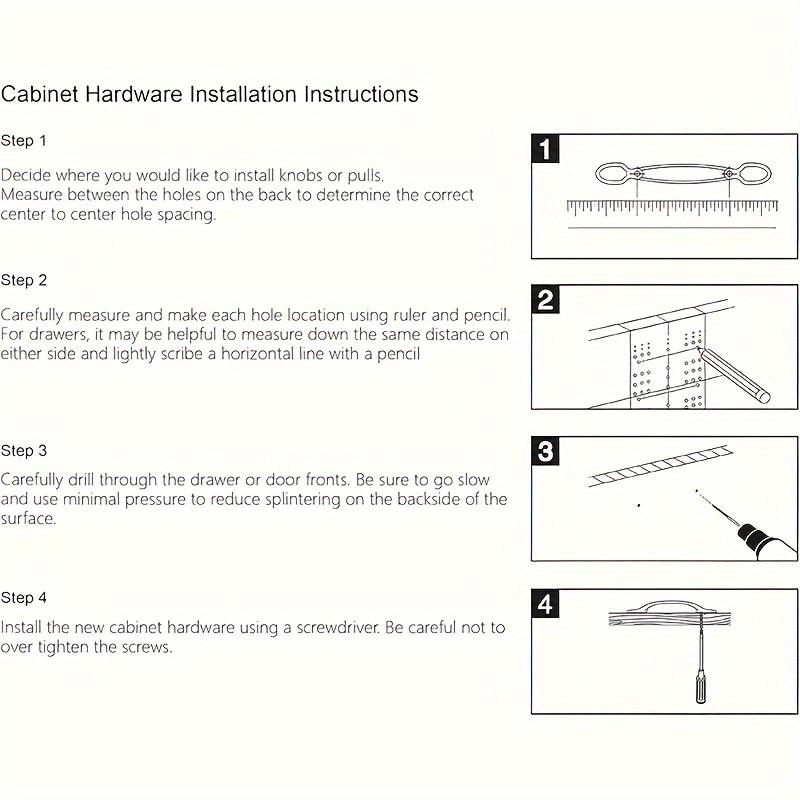 Cabinet Hardware Installation Instructions

Step 1

Decide where you would like to install knobs or pulls.
Measure between the holes on the back to determine the correct center to center hole spacing.

1

Step 2

Carefully measure and make each hole location using ruler and pencil. For drawers, it may be helpful to measure down the same distance on either side and lightly scribe a horizontal line with a pencil

2

Step 3

Carefully drill through the drawer or door fronts. Be sure to go slow and use minimal pressure to reduce splintering on the backside of the surface.

3

Step 4

Install the new cabinet hardware using a screwdriver. Be careful not to over tighten the screws.

4