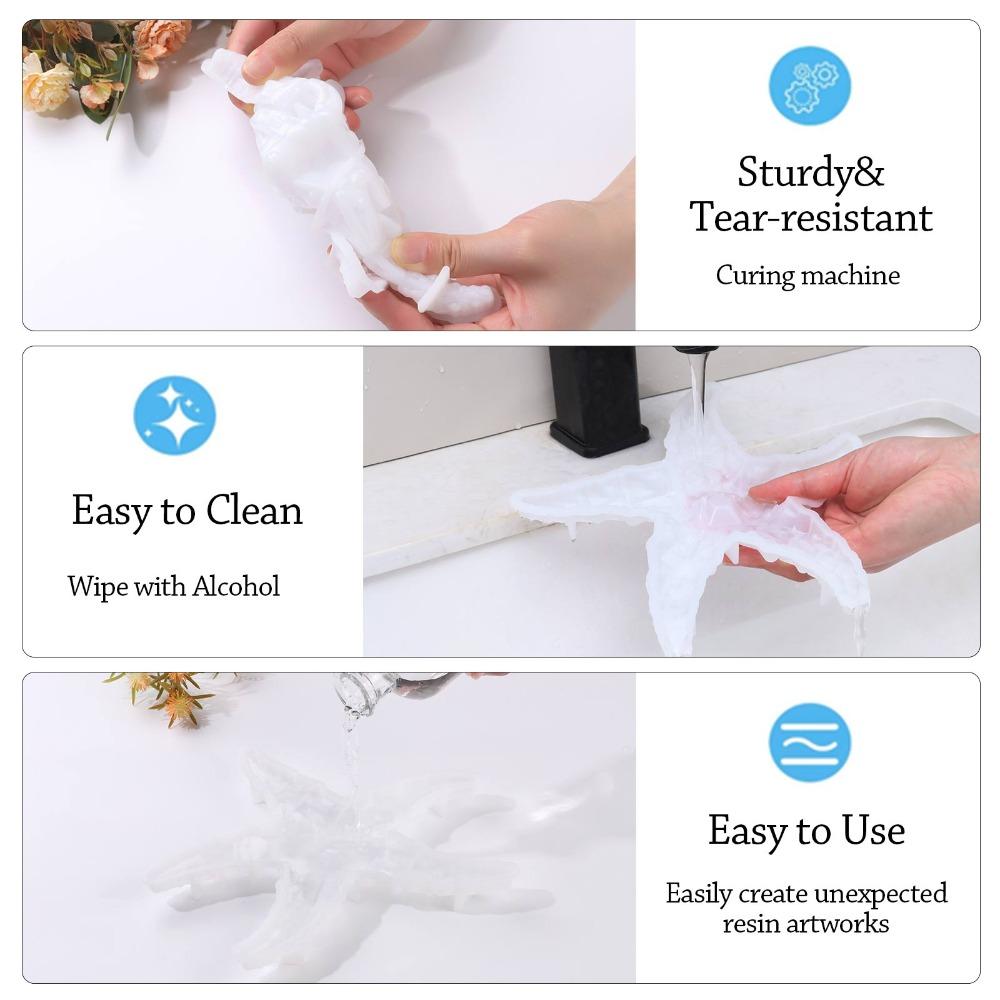 Sturdy&
Tear-resistant

Curing machine

Easy to Clean

Wipe with Alcohol

Easy to Use

Easily create unexpected resin artworks