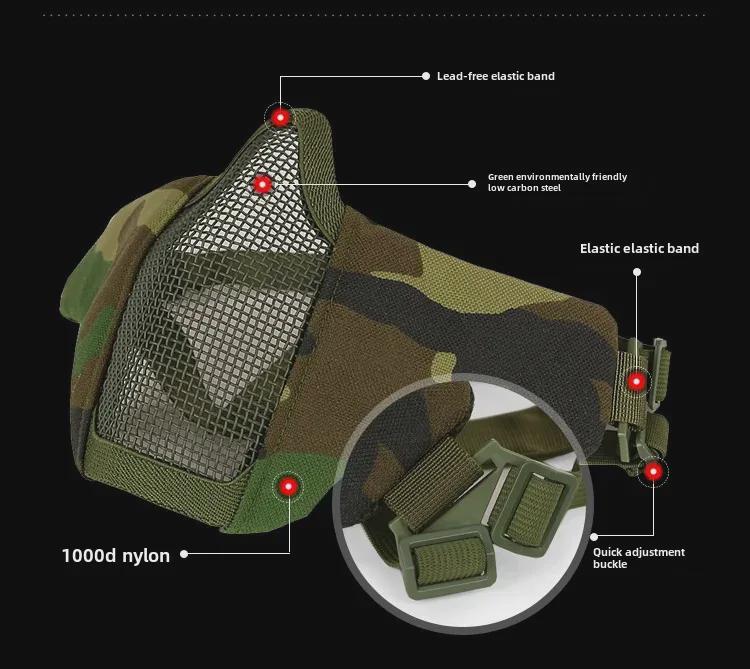 Lead-free elastic band

Green environmentally friendly low carbon steel

Elastic elastic band

1000d nylon

Quick adjustment buckle