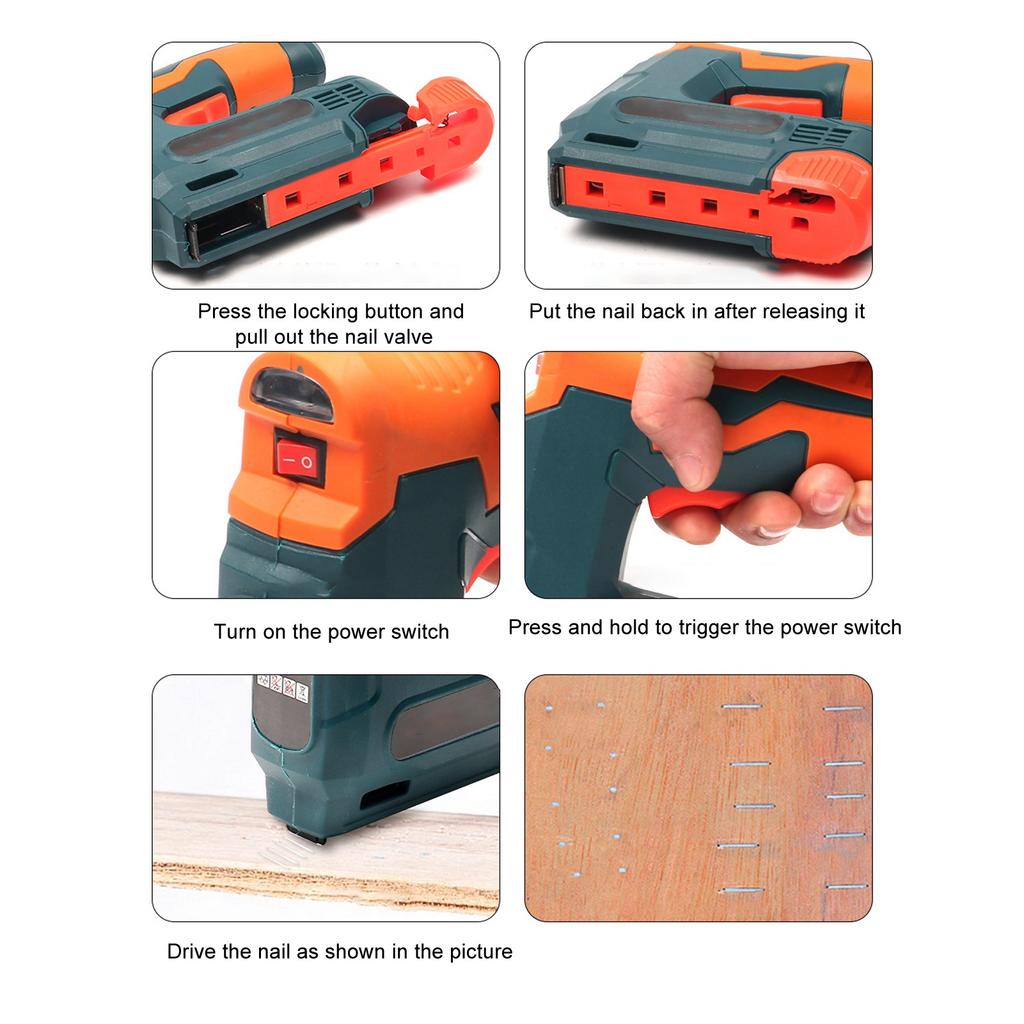 Press the locking button and pull out the nail valve

Put the nail back in after releasing it

Turn on the power switch

Press and hold to trigger the power switch

Drive the nail as shown in the picture