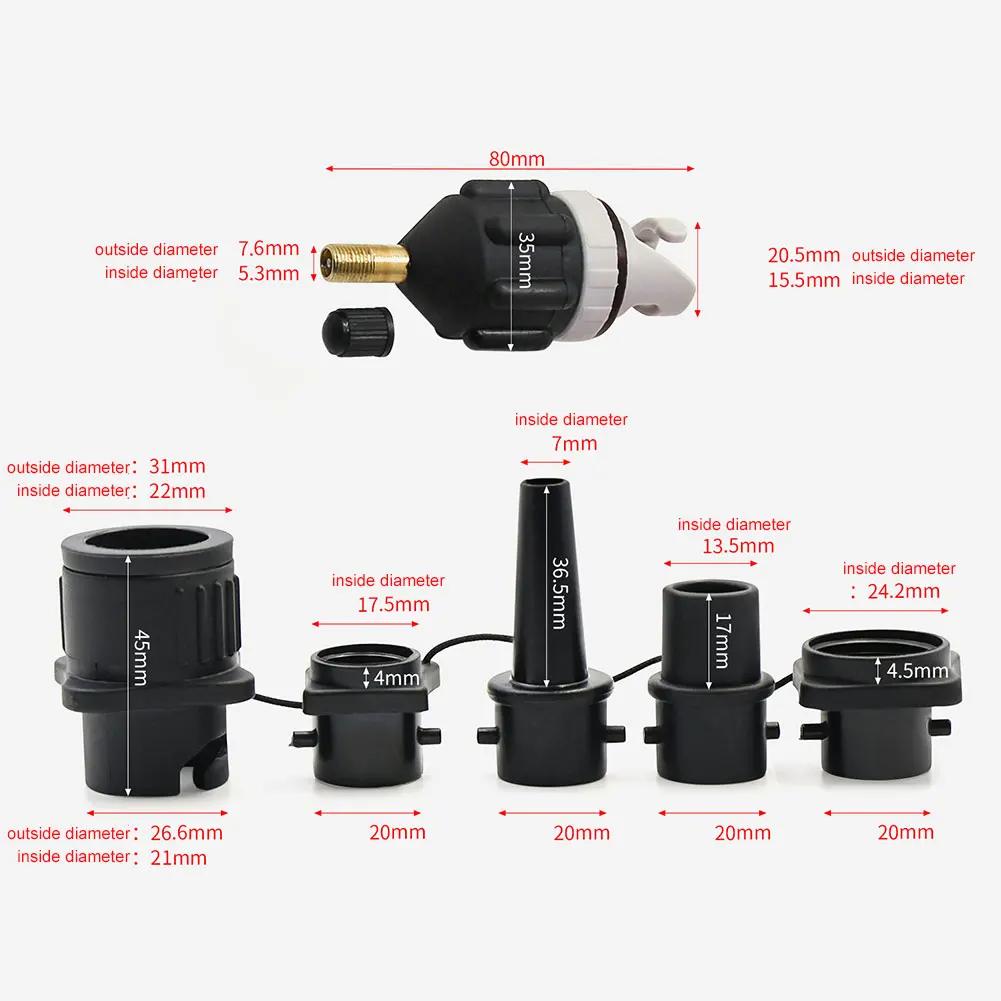 80mm

outside diameter 7.6mm
inside diameter 5.3mm

35mm

20.5mm outside diameter
15.5mm inside diameter

outside diameter: 31mm
inside diameter: 22mm

45mm

outside diameter: 26.6mm
inside diameter: 21mm

inside diameter
17.5mm

4mm

20mm

inside diameter
7mm

36.5mm

20mm

inside diameter
13.5mm

17mm

20mm

inside diameter
: 24.2mm

4.5mm

20mm