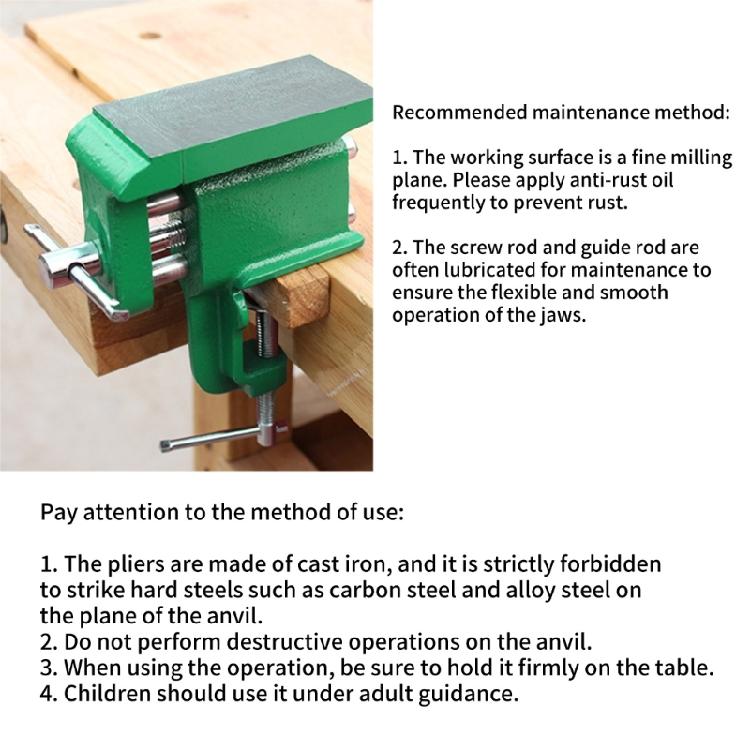 Recommended maintenance method:

1. The working surface is a fine milling plane. Please apply anti-rust oil frequently to prevent rust.

2. The screw rod and guide rod are often lubricated for maintenance to ensure the flexible and smooth operation of the jaws.

Pay attention to the method of use:

1. The pliers are made of cast iron, and it is strictly forbidden to strike hard steels such as carbon steel and alloy steel on the plane of the anvil.
2. Do not perform destructive operations on the anvil.
3. When using the operation, be sure to hold it firmly on the table.
4. Children should use it under adult guidance.