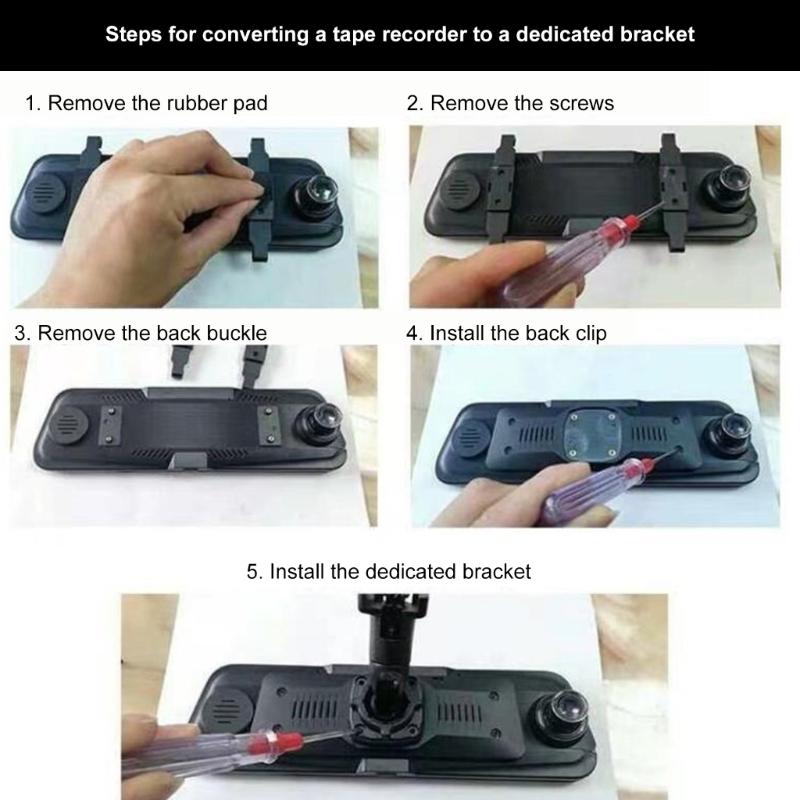 Steps for converting a tape recorder to a dedicated bracket

1. Remove the rubber pad

2. Remove the screws

3. Remove the back buckle

4. Install the back clip

5. Install the dedicated bracket