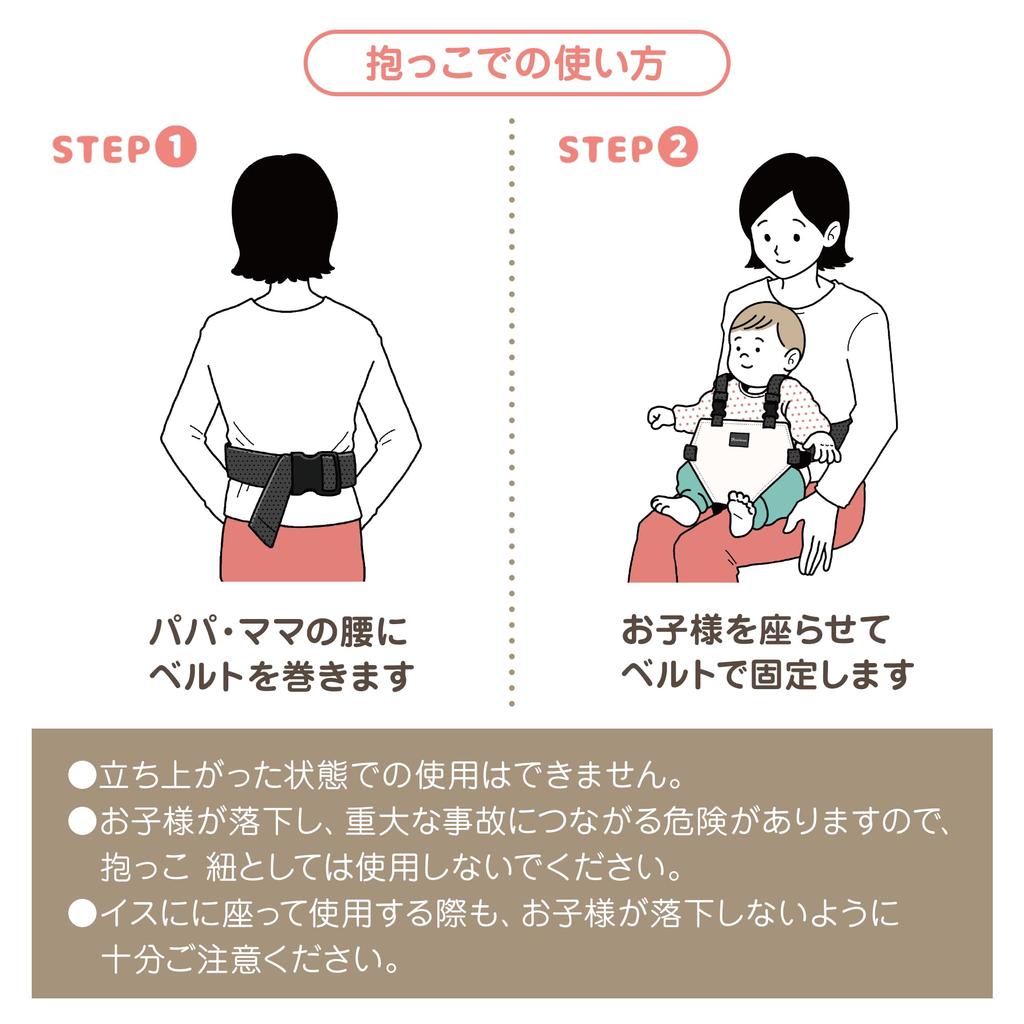 抱っこでの使い方

STEP 1

パパ・ママの腰に
ベルトを巻きます

STEP 2

お子様を座らせて
ベルトで固定します

●立ち上がった状態での使用はできません。
●お子様が落下し、重大な事故につながる危険がありますので、抱っこ 紐としては使用しないでください。
●イスにに座って使用する際も、お子様が落下しないように十分ご注意ください。