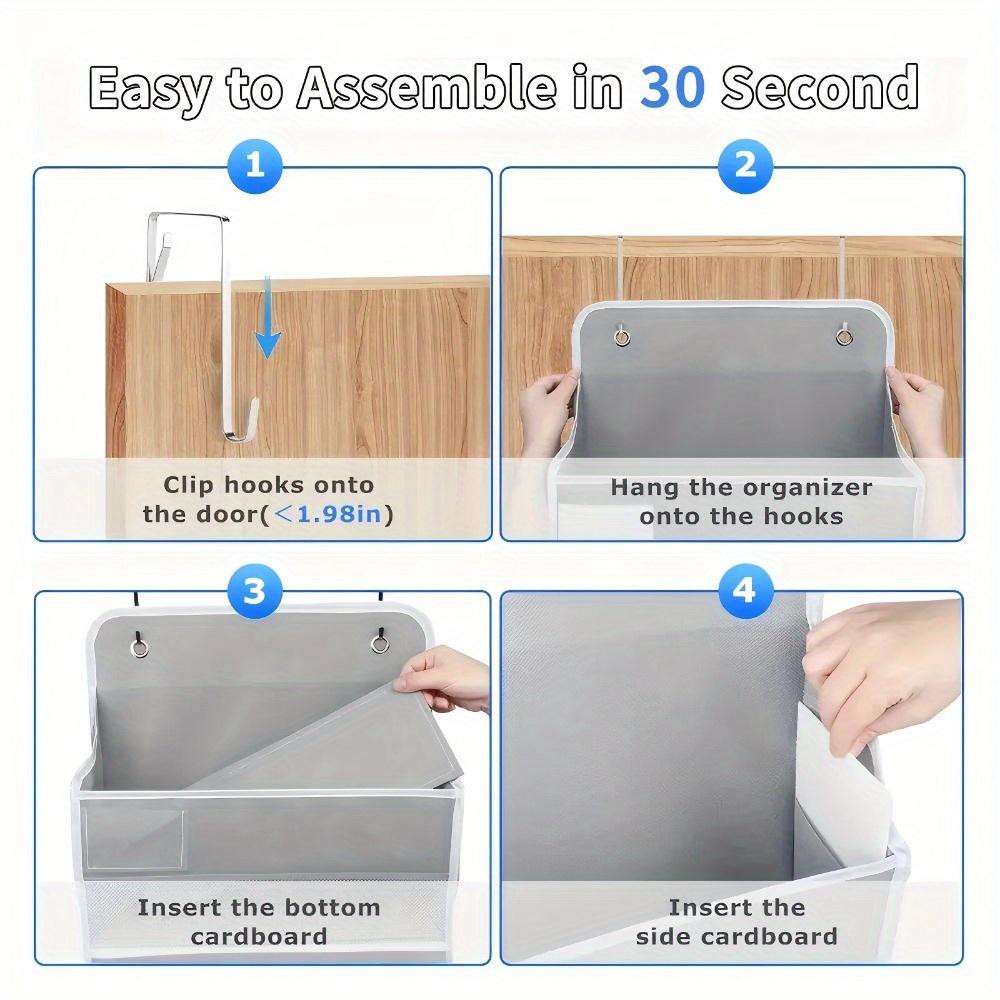 Easy to Assemble in 30 Second

1

Clip hooks onto the door(<1.98in)

2

Hang the organizer onto the hooks

3

Insert the bottom cardboard

4

Insert the side cardboard