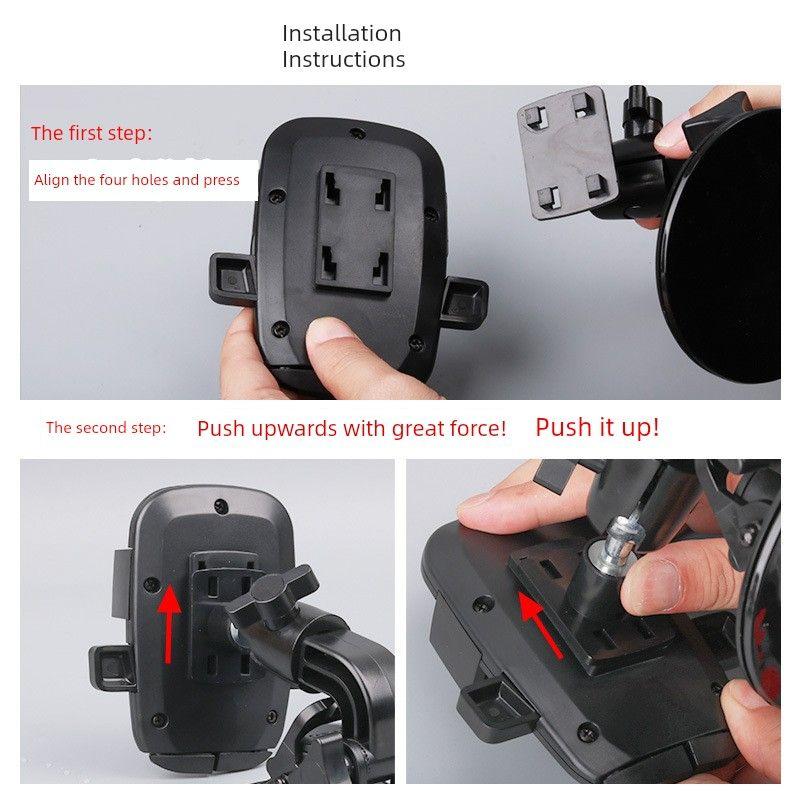 Installation
Instructions

The first step:

Align the four holes and press

The second step:

Push upwards with great force!

Push it up!