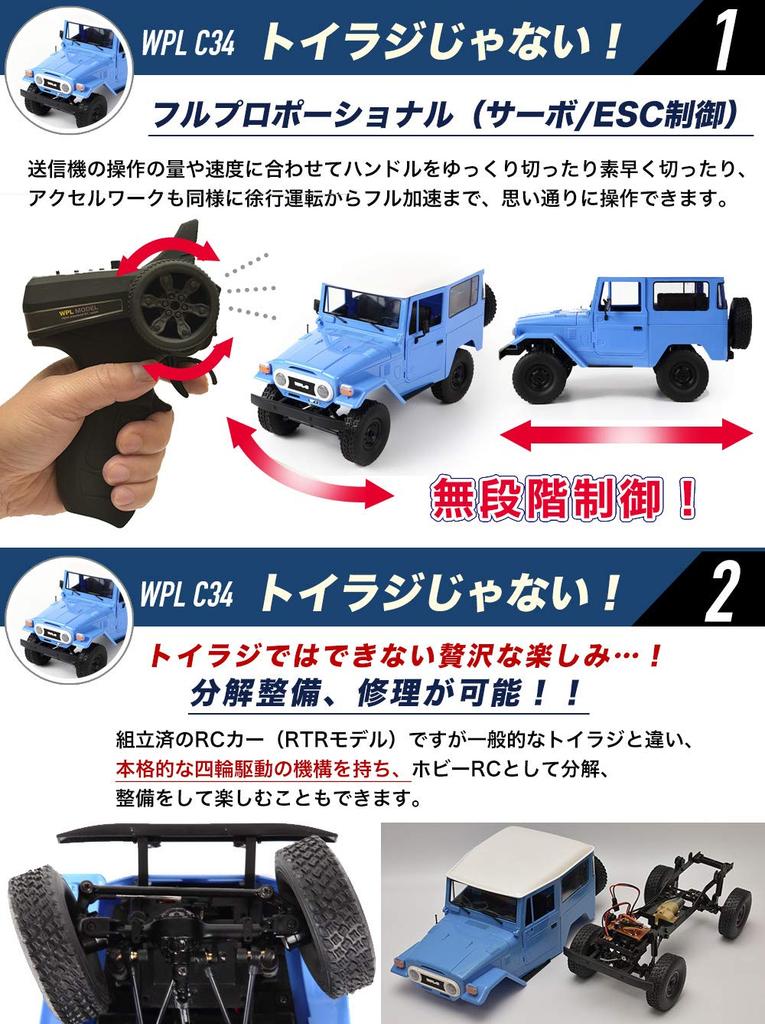 WPL C34 トイラジじゃない！ 1

フルプロポーショナル（サーボ/ESC制御）

送信機の操作の量や速度に合わせてハンドルをゆっくり切ったり素早く切ったり、アクセルワークも同様に徐行運転からフル加速まで、思い通りに操作できます。

WPL MODEL

無段階制御！

WPL C34 トイラジじゃない！ 2

トイラジではできない贅沢な楽しみ…！
分解整備、修理が可能！！

組立済のRCカー（RTRモデル）ですが一般的なトイラジと違い、本格的な四輪駆動の機構を持ち、ホビーRCとして分解、整備をして楽しむこともできます。