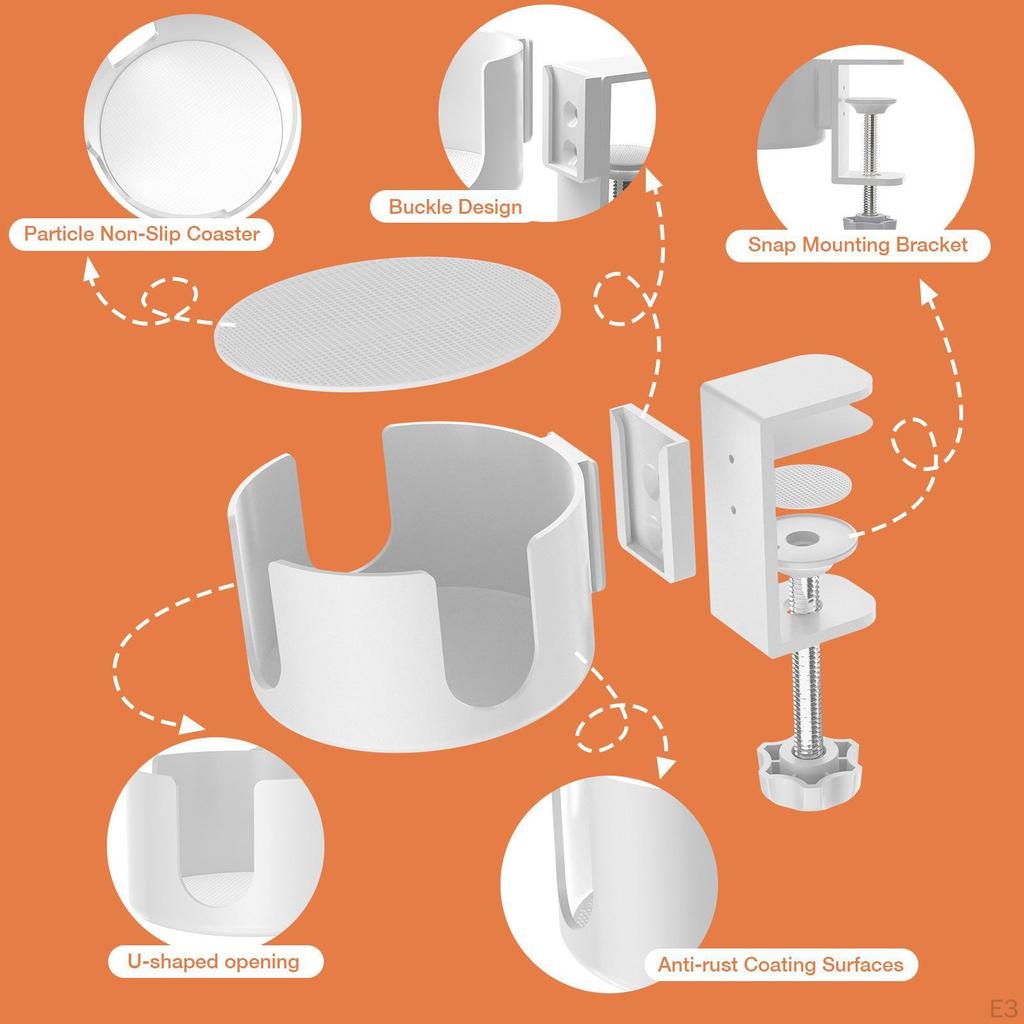 Particle Non-Slip Coaster

Buckle Design

Snap Mounting Bracket

U-shaped opening

Anti-rust Coating Surfaces

E3