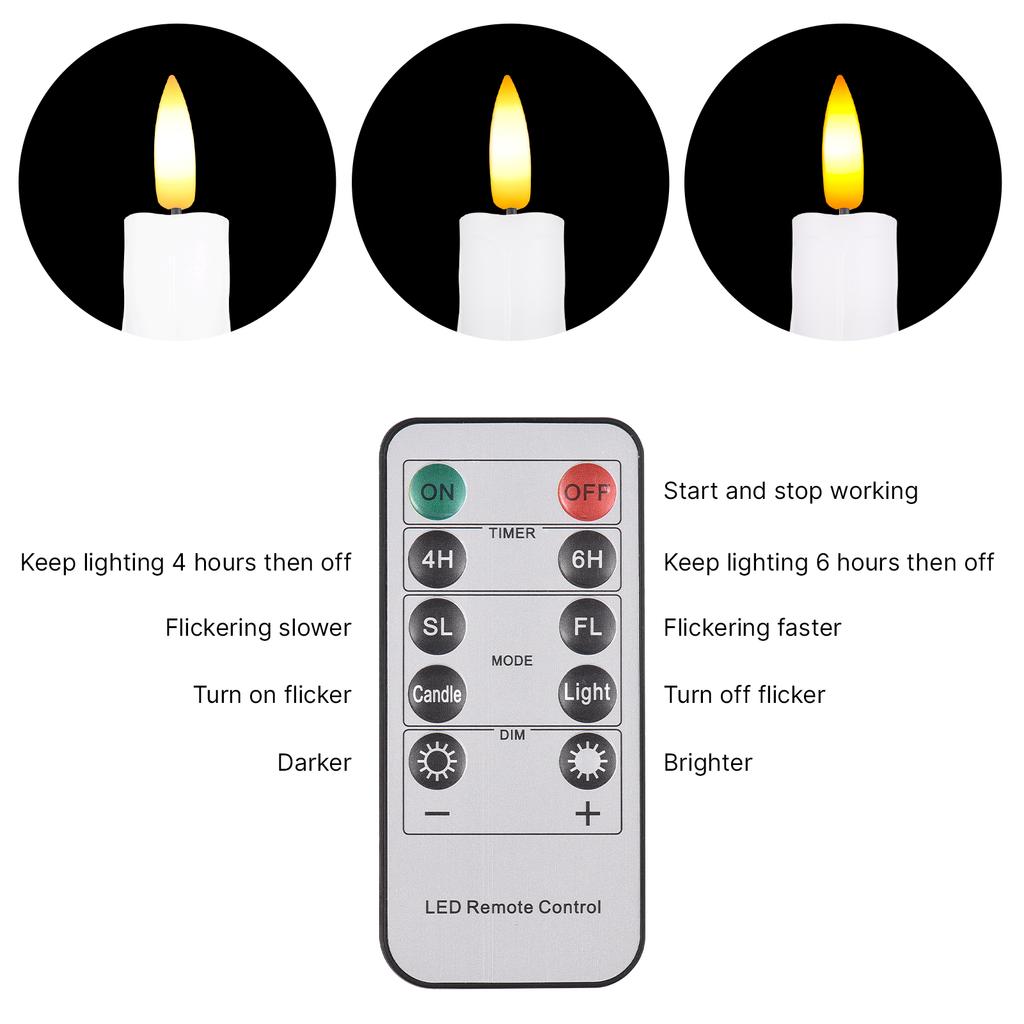 ON OFF Start and stop working

TIMER

Keep lighting 4 hours then off 4H 6H Keep lighting 6 hours then off

Flickering slower SL FL Flickering faster

MODE

Turn on flicker Candle Light Turn off flicker

DIM

Darker Brighter

− +

LED Remote Control