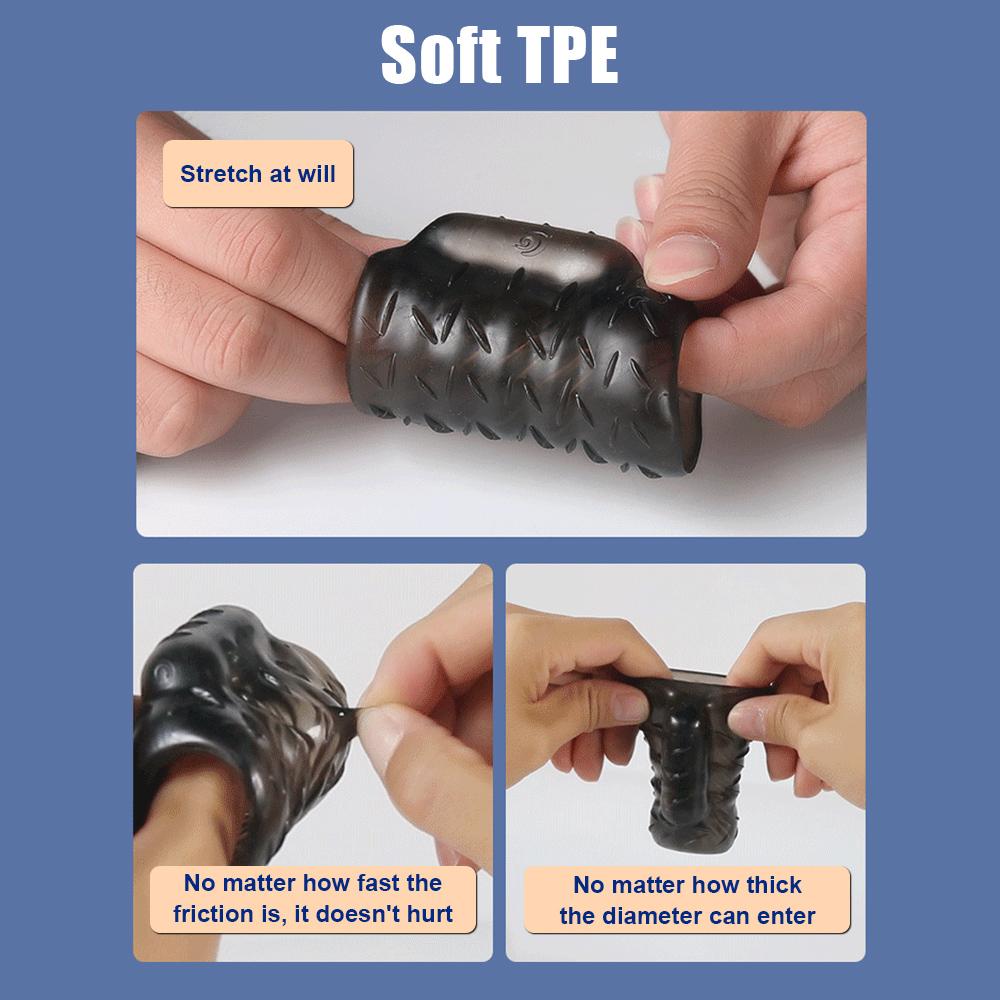 Soft TPE

Stretch at will

No matter how fast the friction is, it doesn't hurt

No matter how thick the diameter can enter