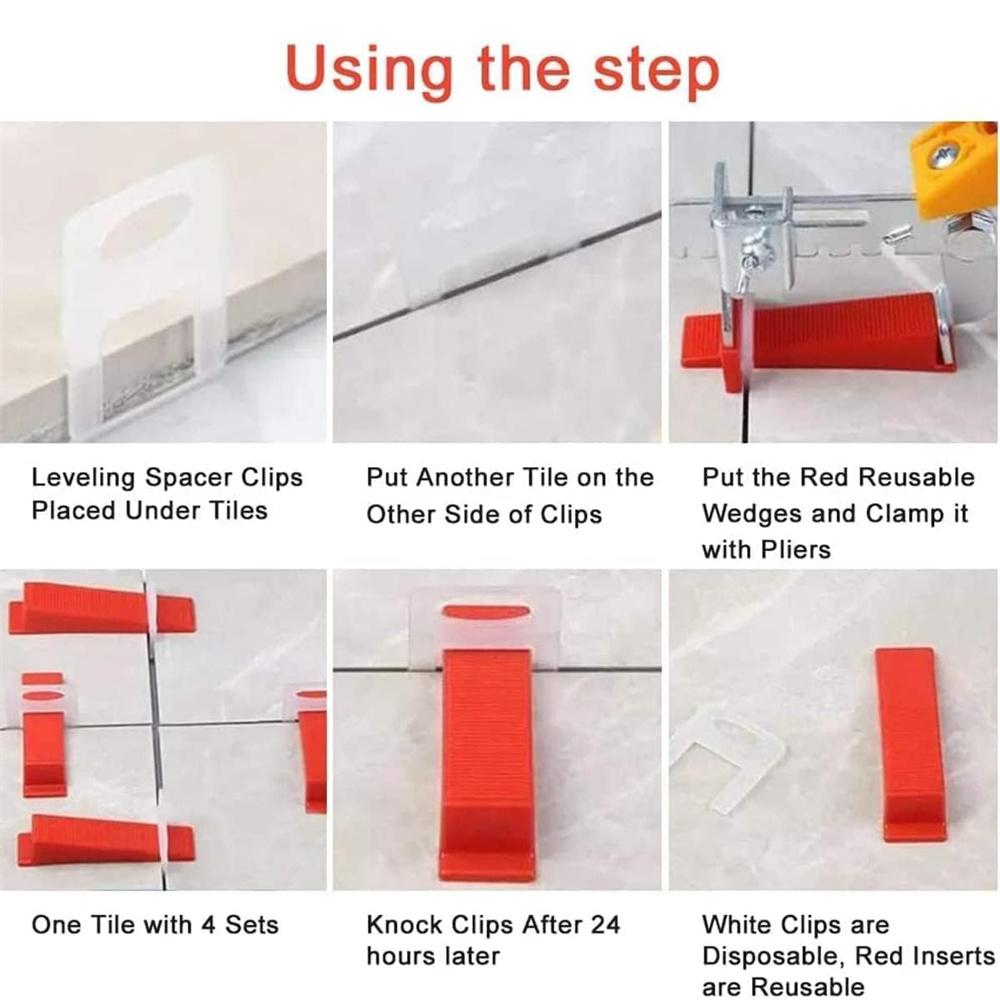 Using the step

Leveling Spacer Clips Placed Under Tiles

Put Another Tile on the Other Side of Clips

Put the Red Reusable Wedges and Clamp it with Pliers

One Tile with 4 Sets

Knock Clips After 24 hours later

White Clips are Disposable, Red Inserts are Reusable