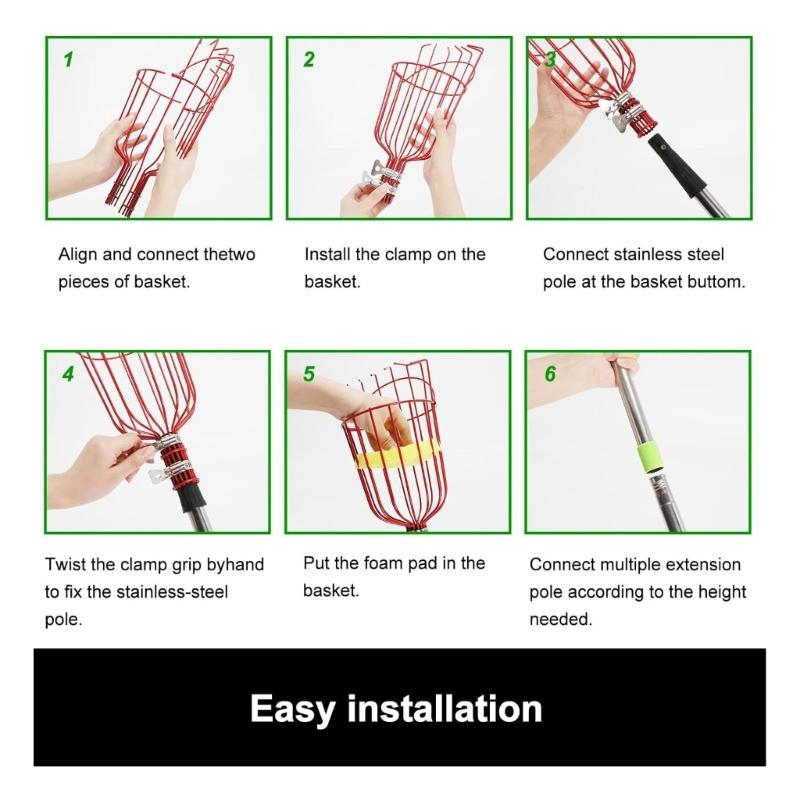 1

Align and connect thetwo pieces of basket.

2

Install the clamp on the basket.

3

Connect stainless steel pole at the basket buttom.

4

Twist the clamp grip byhand to fix the stainless-steel pole.

5

Put the foam pad in the basket.

6

Connect multiple extension pole according to the height needed.

Easy installation