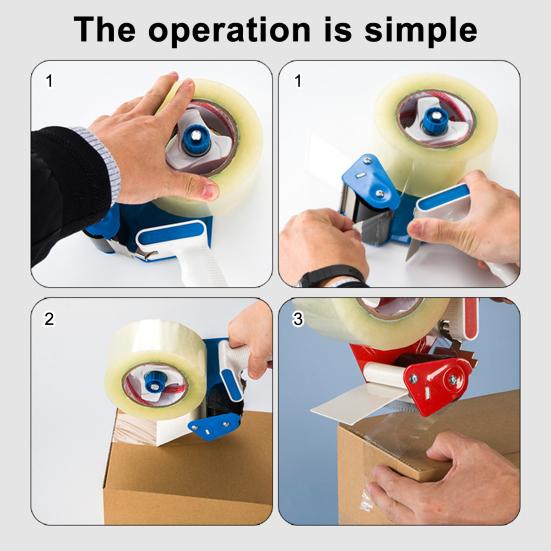 The operation is simple

1

1

2

3