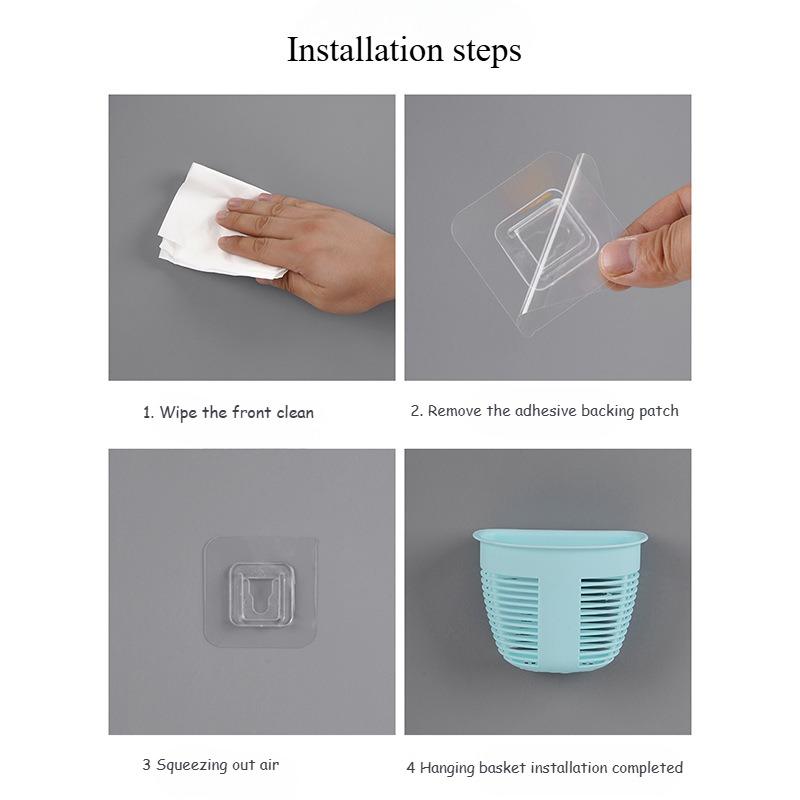 Installation steps

1. Wipe the front clean

2. Remove the adhesive backing patch

3 Squeezing out air

4 Hanging basket installation completed