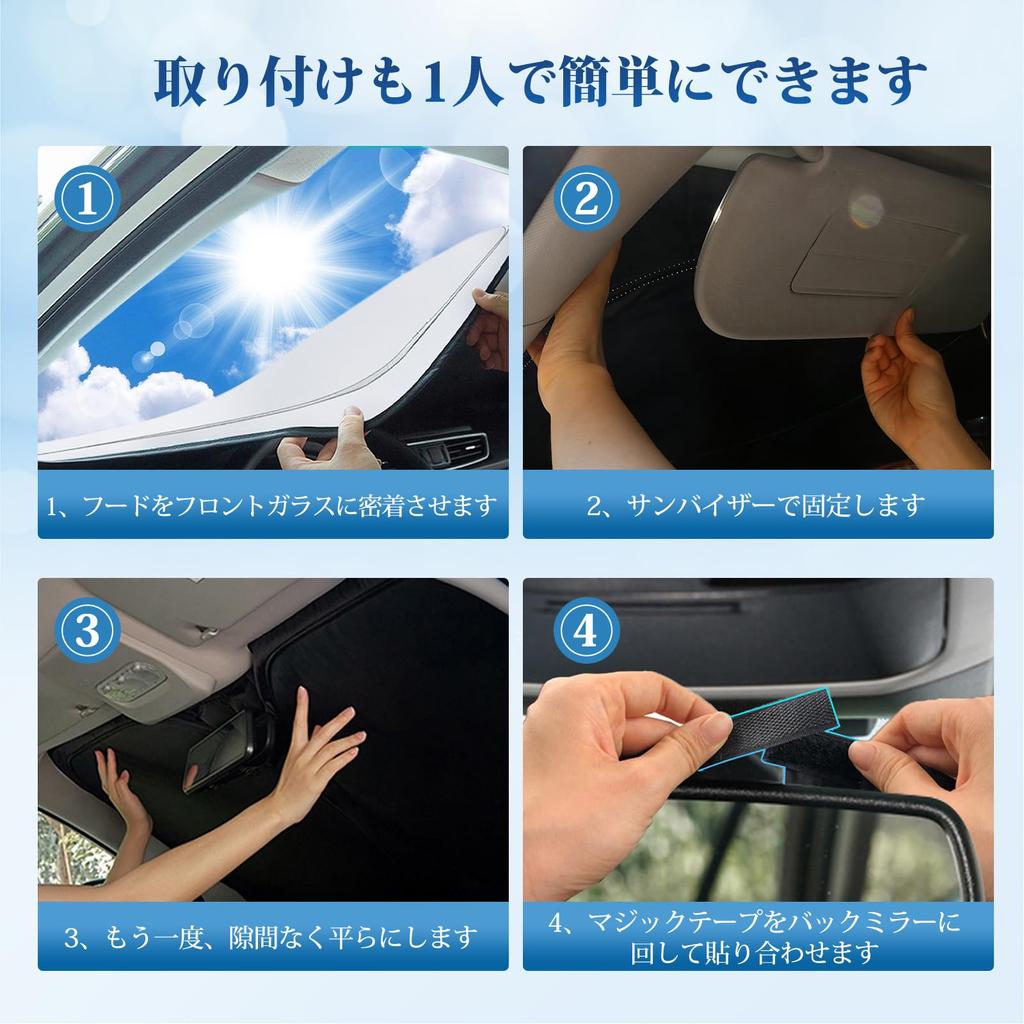 取り付けも1人で簡単にできます

①

1、フードをフロントガラスに密着させます

②

2、サンバイザーで固定します

③

3、もう一度、隙間なく平らにします

④

4、マジックテープをバックミラーに回して貼り合わせます