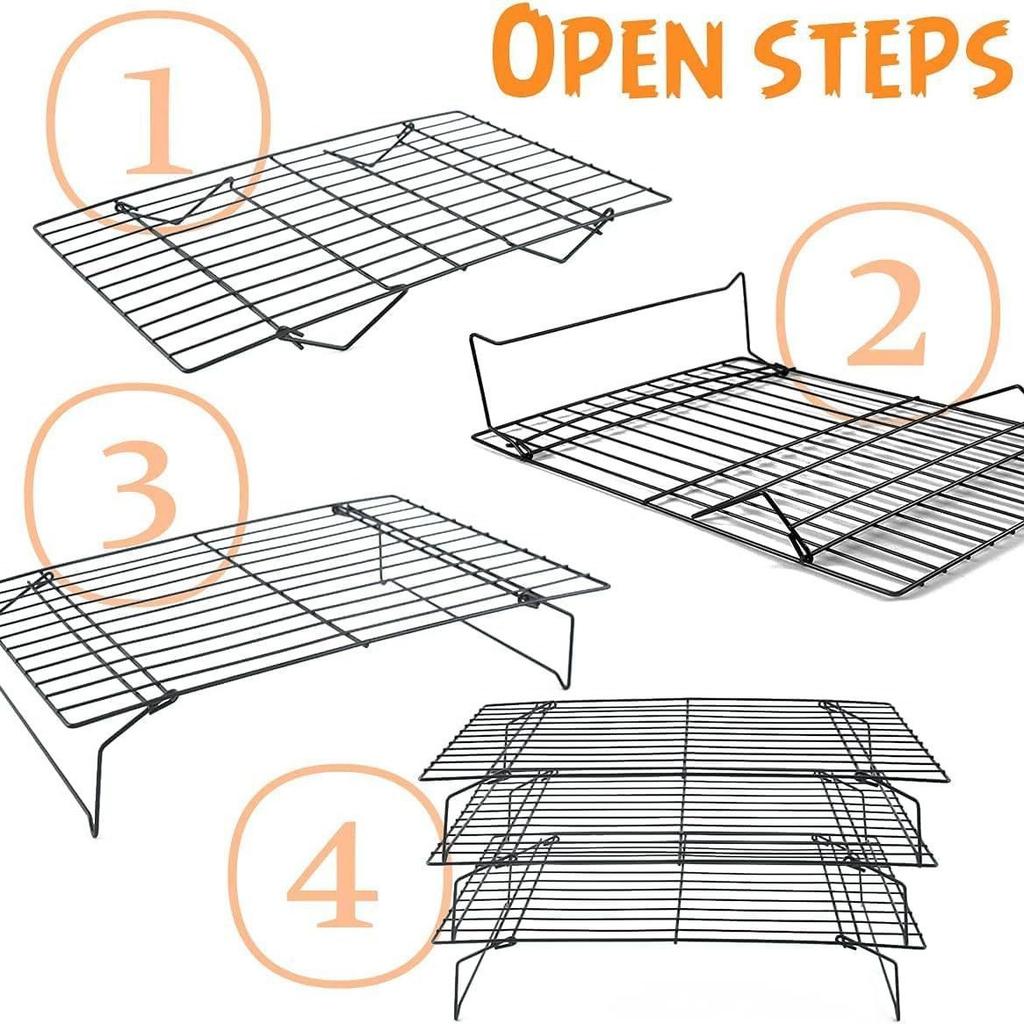 OPEN STEPS

1

2

3

4