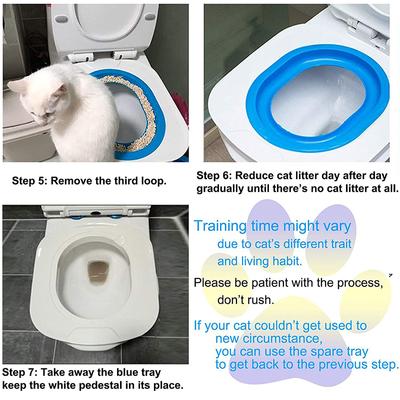 Step 5: Remove the third loop.

Step 6: Reduce cat litter day after day gradually until there's no cat litter at all.

Step 7: Take away the blue tray keep the white pedestal in its place.

Training time might vary due to cat's different trait and living habit.

Please be patient with the process, don't rush.

If your cat couldn't get used to new circumstance, you can use the spare tray to get back to the previous step.