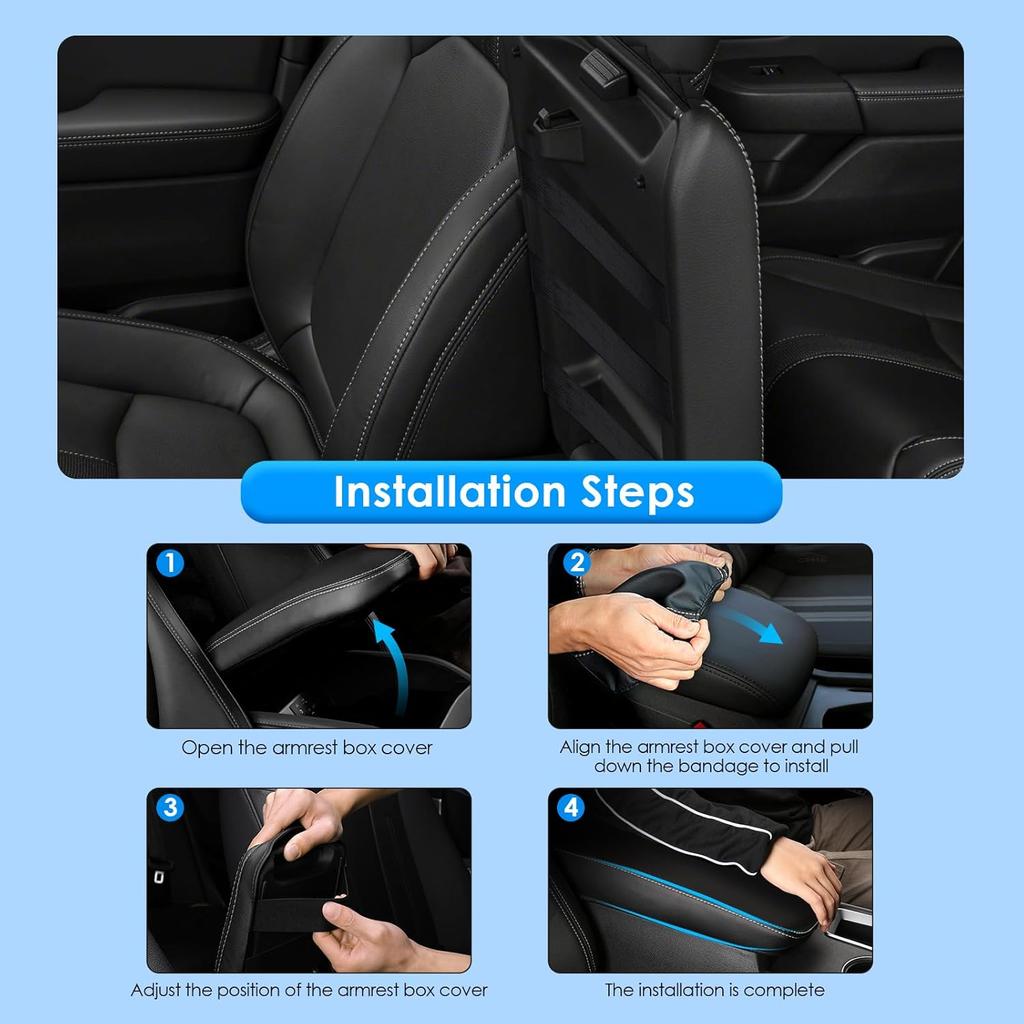 Installation Steps

1

Open the armrest box cover

2

Align the armrest box cover and pull down the bandage to install

3

Adjust the position of the armrest box cover

4

The installation is complete