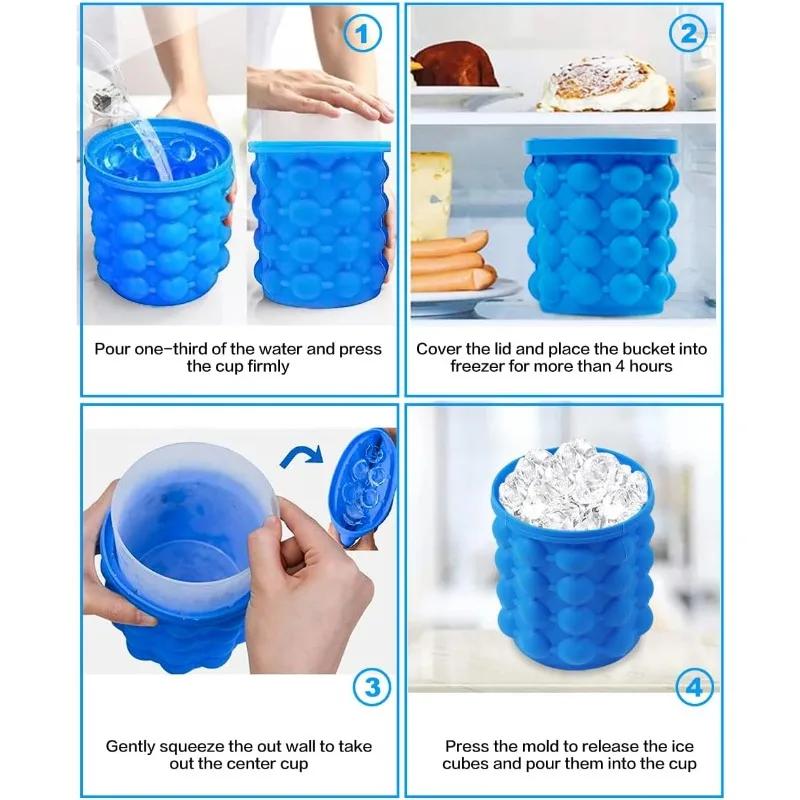 1

Pour one-third of the water and press the cup firmly

2

Cover the lid and place the bucket into freezer for more than 4 hours

3

Gently squeeze the out wall to take out the center cup

4

Press the mold to release the ice cubes and pour them into the cup