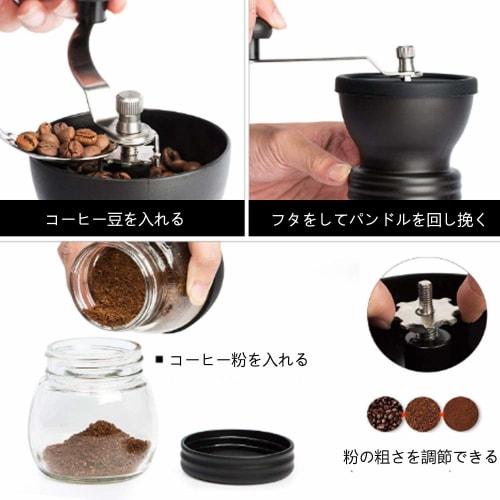 コーヒー豆を入れる

フタをしてパンドルを回し挽く

■ コーヒー粉を入れる

粉の粗さを調節できる