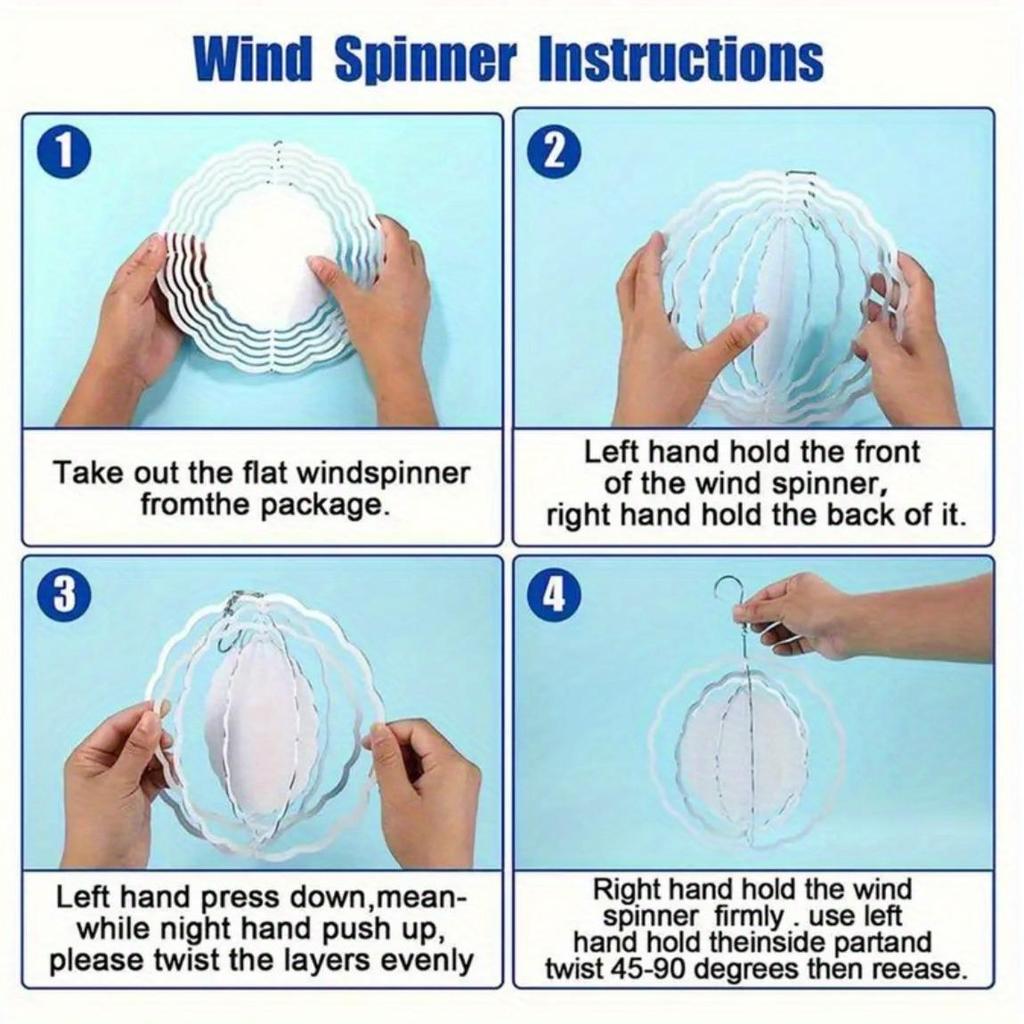 Wind Spinner Instructions

1

Take out the flat windspinner fromthe package.

2

Left hand hold the front of the wind spinner, right hand hold the back of it.

3

Left hand press down,meanwhile night hand push up, please twist the layers evenly

4

Right hand hold the wind spinner firmly . use left hand hold theinside partand twist 45-90 degrees then reease.