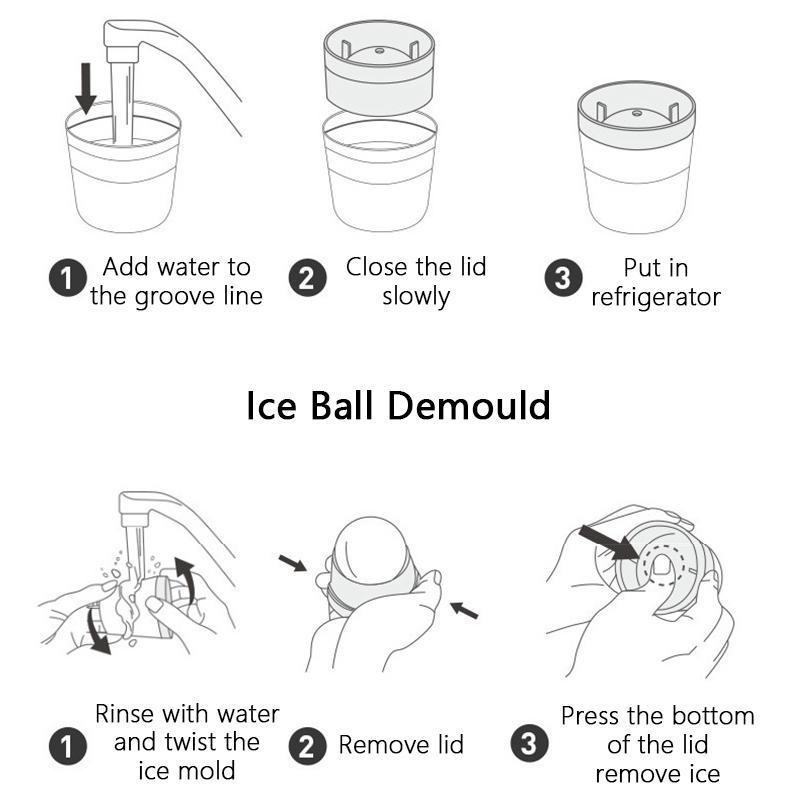 1 Add water to the groove line

2 Close the lid slowly

3 Put in refrigerator

Ice Ball Demould

1 Rinse with water and twist the ice mold

2 Remove lid

3 Press the bottom of the lid remove ice