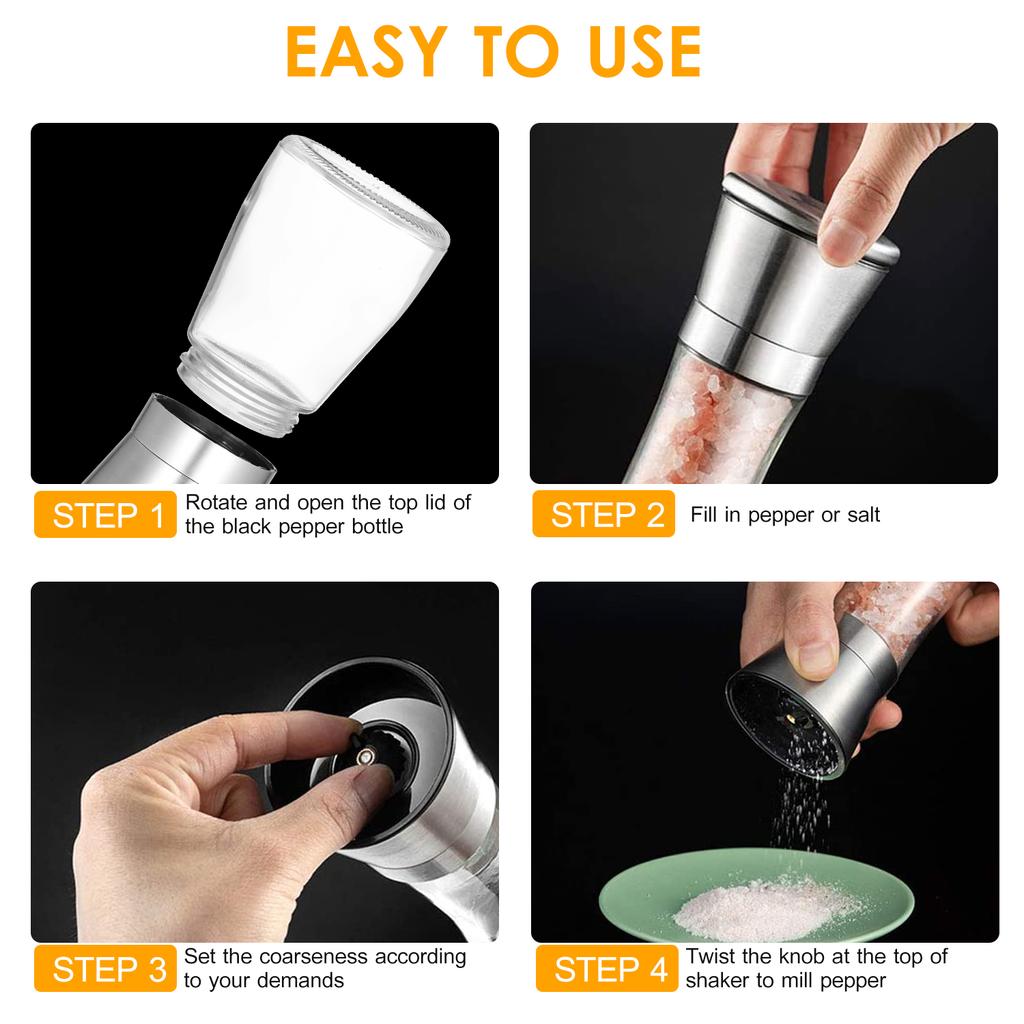 EASY TO USE

STEP 1 Rotate and open the top lid of the black pepper bottle

STEP 2 Fill in pepper or salt

STEP 3 Set the coarseness according to your demands

STEP 4 Twist the knob at the top of shaker to mill pepper