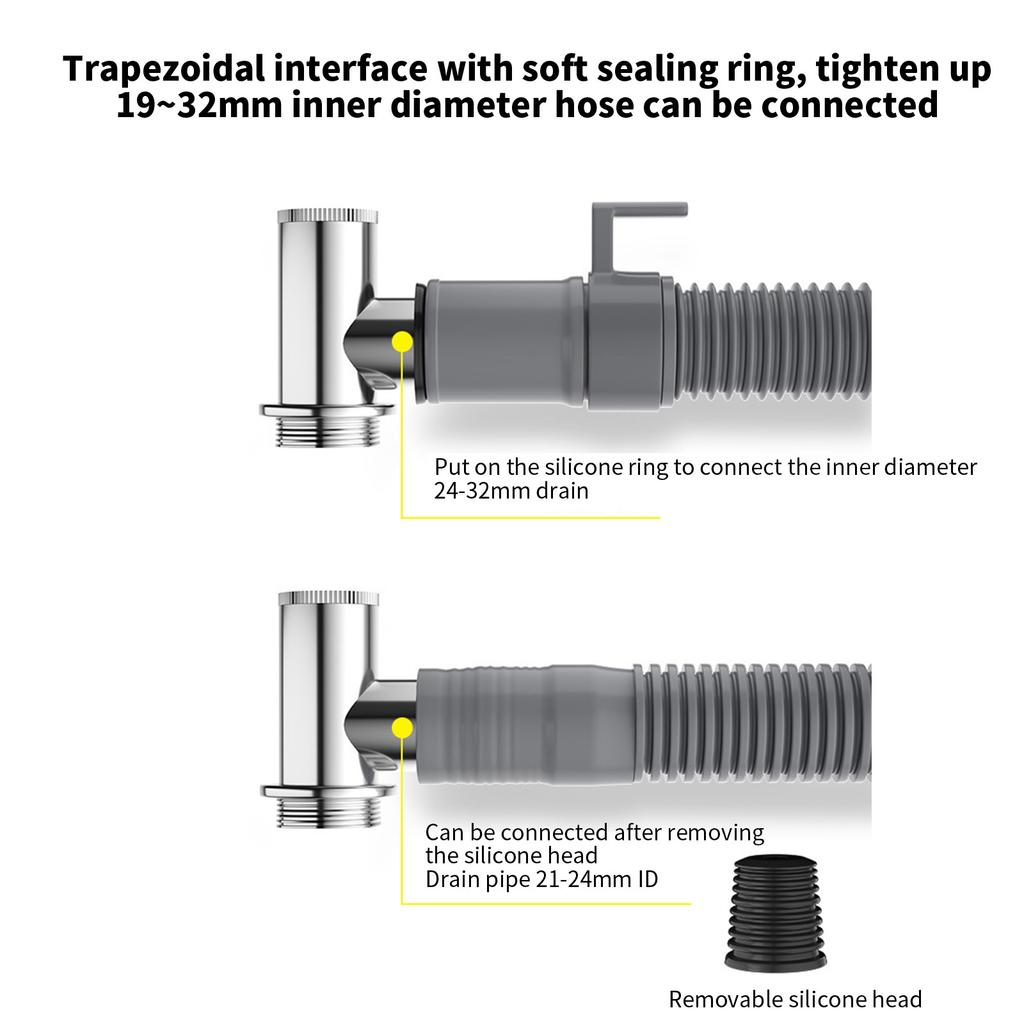 Trapezoidal interface with soft sealing ring, tighten up
19~32mm inner diameter hose can be connected

Put on the silicone ring to connect the inner diameter 24-32mm drain

Can be connected after removing the silicone head
Drain pipe 21-24mm ID

Removable silicone head