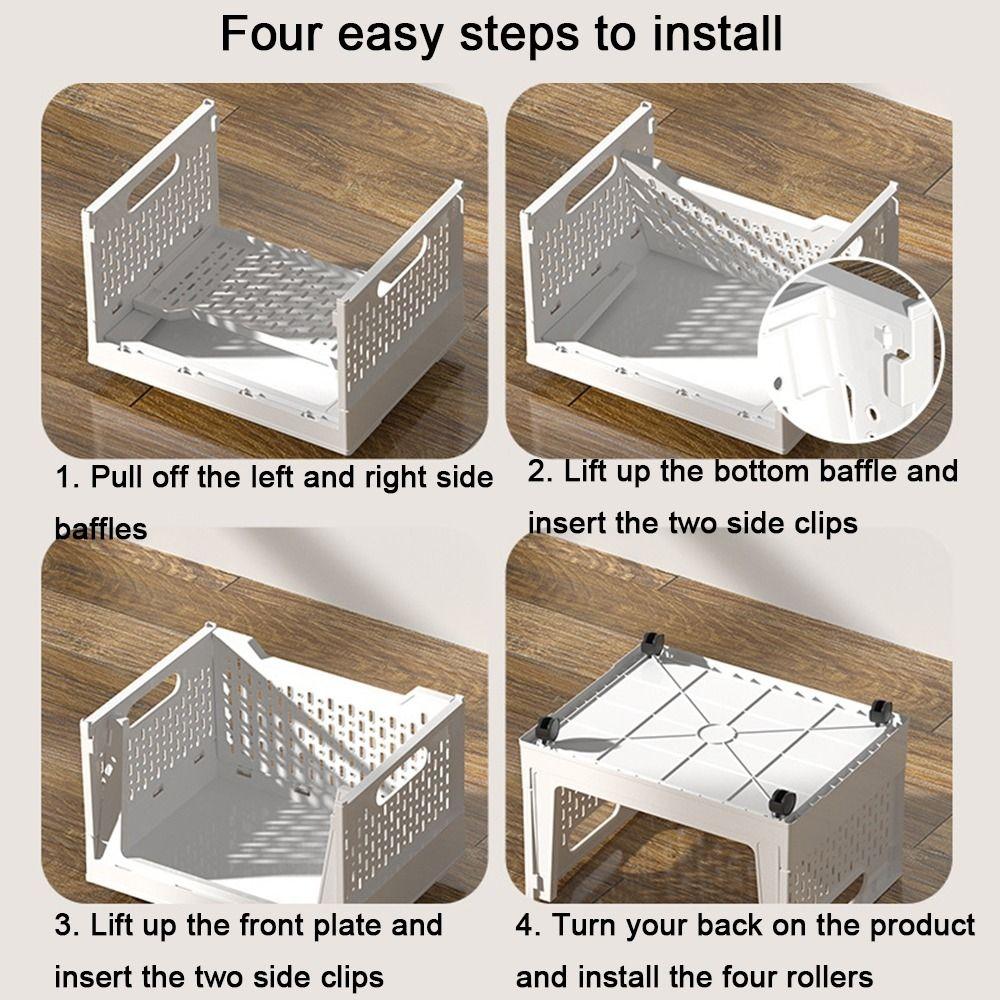 Four easy steps to install

1. Pull off the left and right side baffles

2. Lift up the bottom baffle and insert the two side clips

3. Lift up the front plate and insert the two side clips

4. Turn your back on the product and install the four rollers