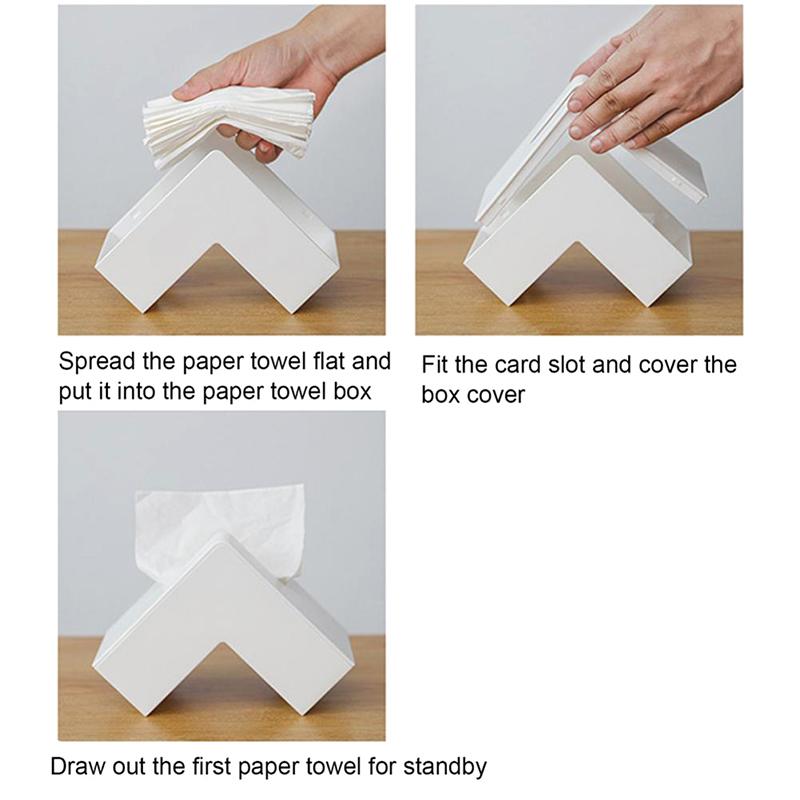 Spread the paper towel flat and put it into the paper towel box

Fit the card slot and cover the box cover

Draw out the first paper towel for standby