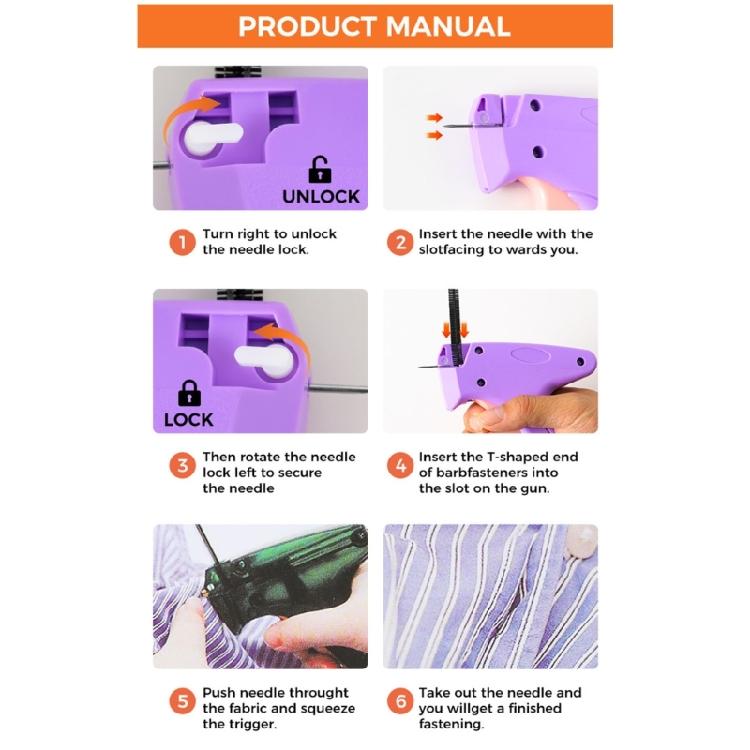 PRODUCT MANUAL

UNLOCK

1 Turn right to unlock the needle lock.

2 Insert the needle with the slotfacing to wards you.

LOCK

3 Then rotate the needle lock left to secure the needle

4 Insert the T-shaped end of barbfasteners into the slot on the gun.

5 Push needle throught the fabric and squeeze the trigger.

6 Take out the needle and you willget a finished fastening.