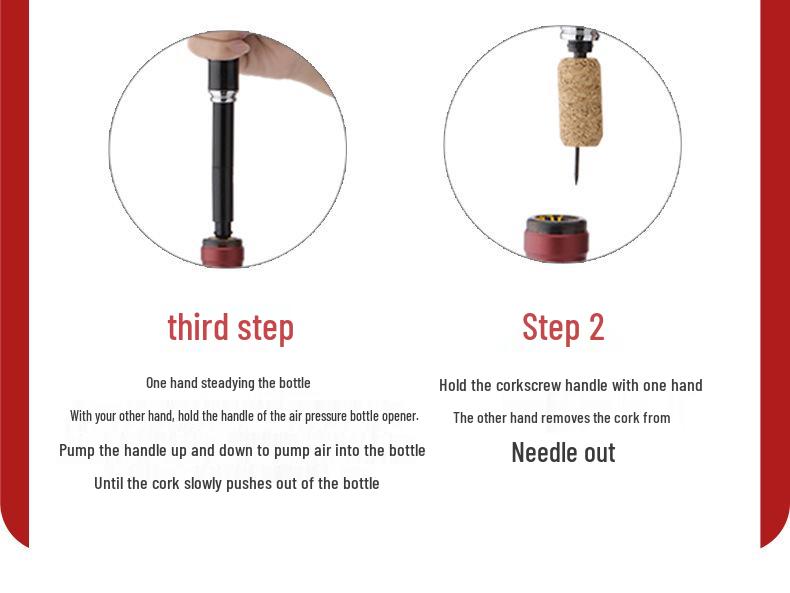 third step

One hand steadying the bottle

With your other hand, hold the handle of the air pressure bottle opener.

Pump the handle up and down to pump air into the bottle

Until the cork slowly pushes out of the bottle

Step 2

Hold the corkscrew handle with one hand

The other hand removes the cork from

Needle out