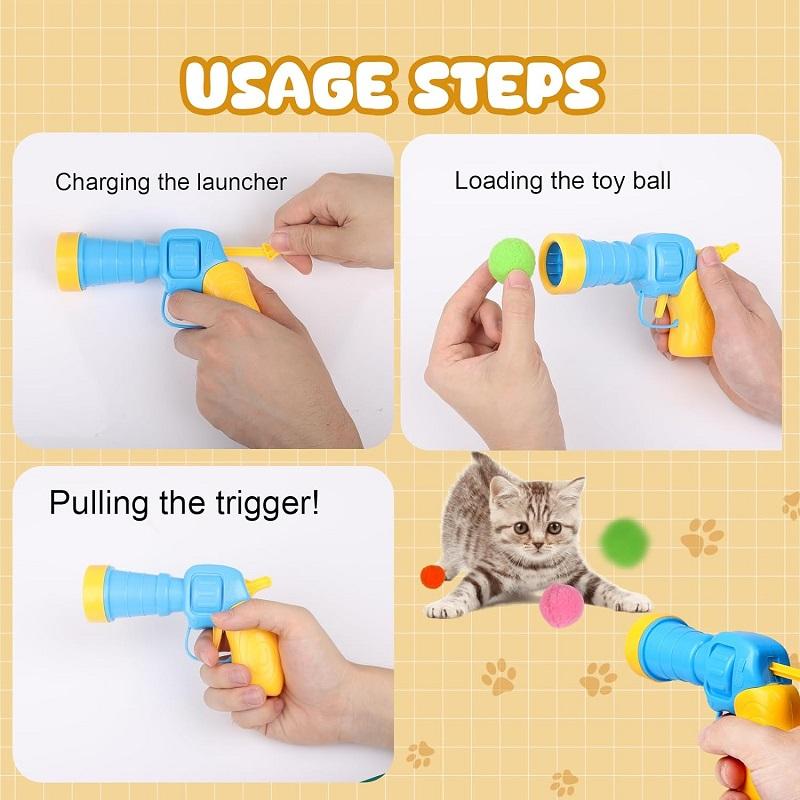 USAGE STEPS

Charging the launcher

Loading the toy ball

Pulling the trigger!