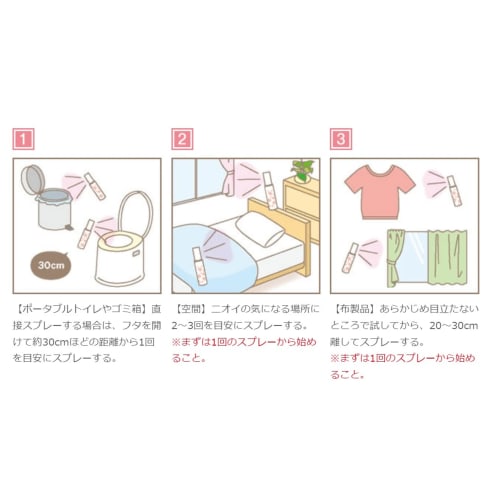 1

30cm

【ポータブルトイレやゴミ箱】直接スプレーする場合は、フタを開けて約30cmほどの距離から1回を目安にスプレーする。

2

【空間】ニオイの気になる場所に2～3回を目安にスプレーする。
※まずは1回のスプレーから始めること。

3

【布製品】あらかじめ目立たないところで試してから、20～30cm離してスプレーする。
※まずは1回のスプレーから始めること。