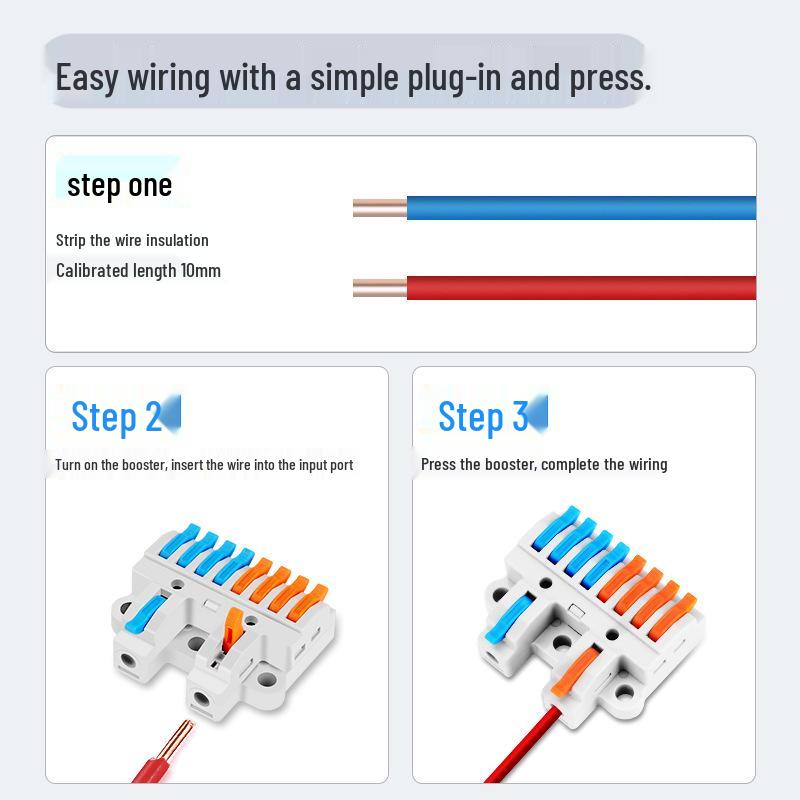 Easy wiring with a simple plug-in and press.

step one

Strip the wire insulation

Calibrated length 10mm

Step 2

Turn on the booster, insert the wire into the input port

Step 3

Press the booster, complete the wiring