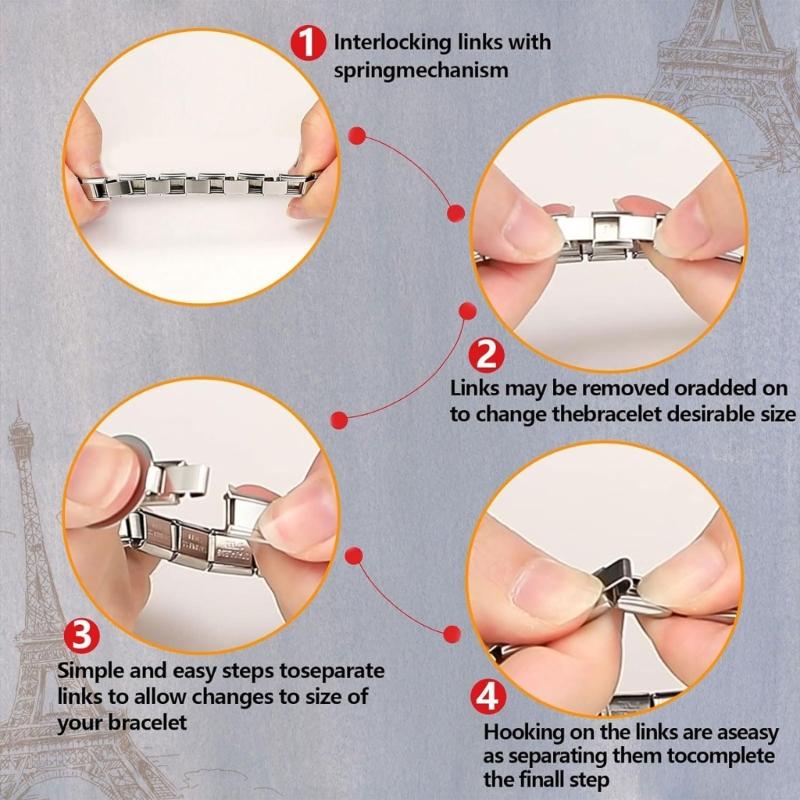 1 Interlocking links with springmechanism

2 Links may be removed oradded on to change thebracelet desirable size

3 Simple and easy steps toseparate links to allow changes to size of your bracelet

4 Hooking on the links are aseasy as separating them tocomplete the finall step