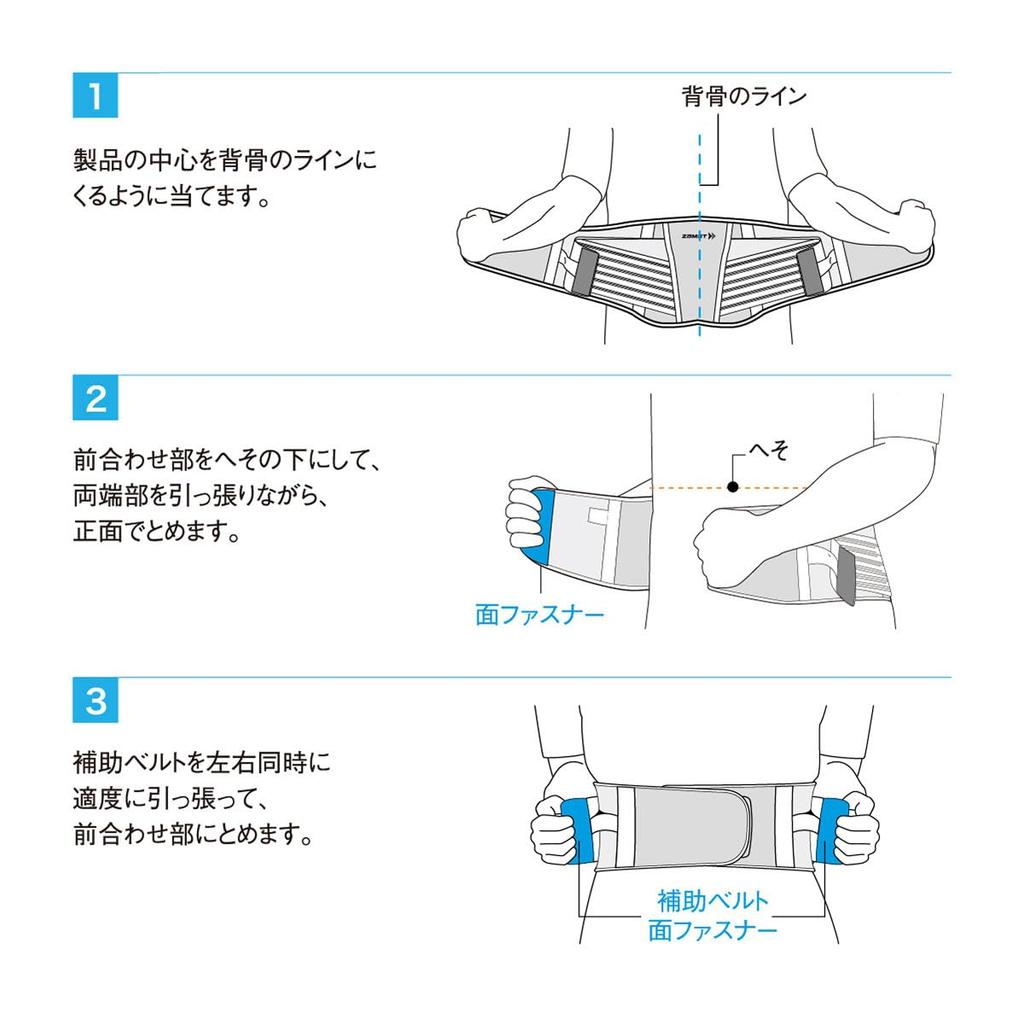 1

製品の中心を背骨のラインにくるように当てます。

背骨のライン

ZAMST

2

前合わせ部をへその下にして、両端部を引っ張りながら、正面でとめます。

へそ

面ファスナー

3

補助ベルトを左右同時に適度に引っ張って、前合わせ部にとめます。

補助ベルト
面ファスナー