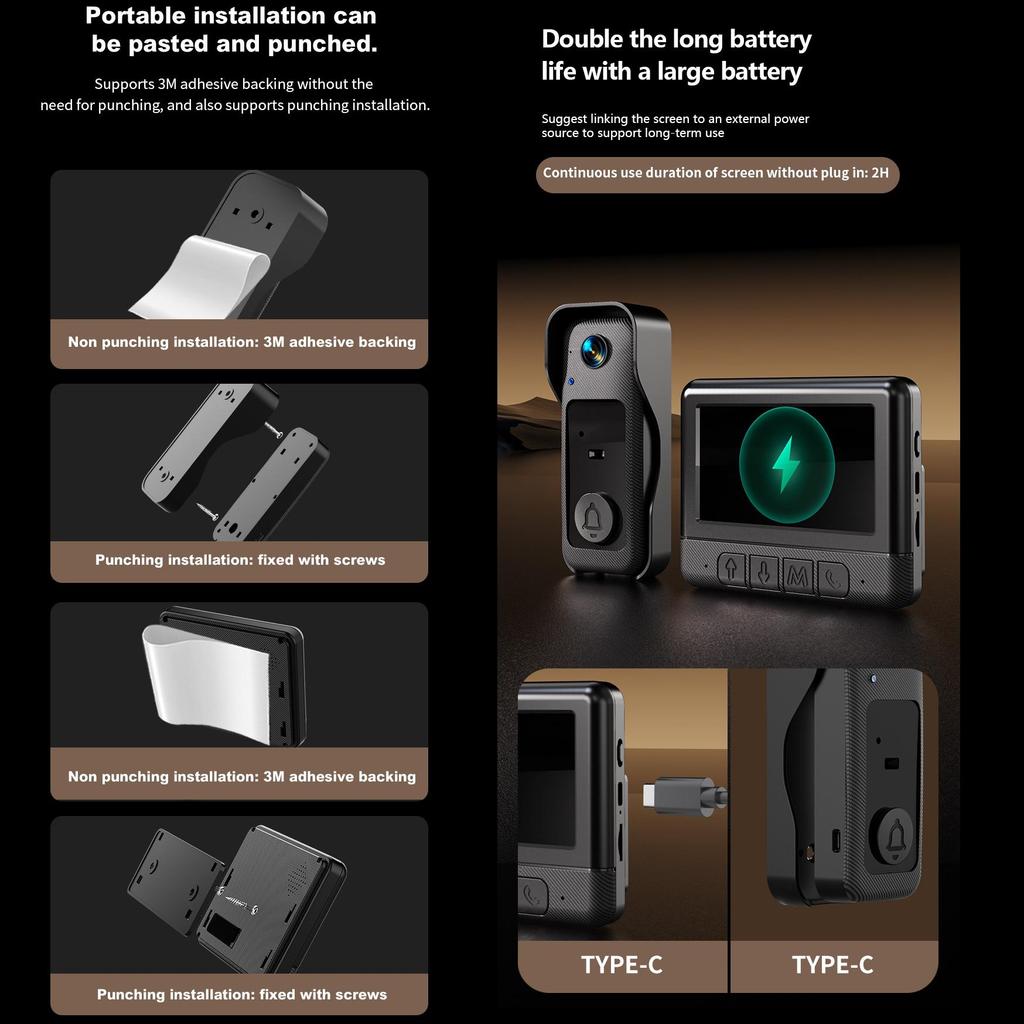 Portable installation can be pasted and punched.

Supports 3M adhesive backing without the need for punching, and also supports punching installation.

Non punching installation: 3M adhesive backing

Punching installation: fixed with screws

Non punching installation: 3M adhesive backing

Punching installation: fixed with screws

Double the long battery life with a large battery

Suggest linking the screen to an external power source to support long-term use

Continuous use duration of screen without plug in: 2H

M

TYPE-C

TYPE-C