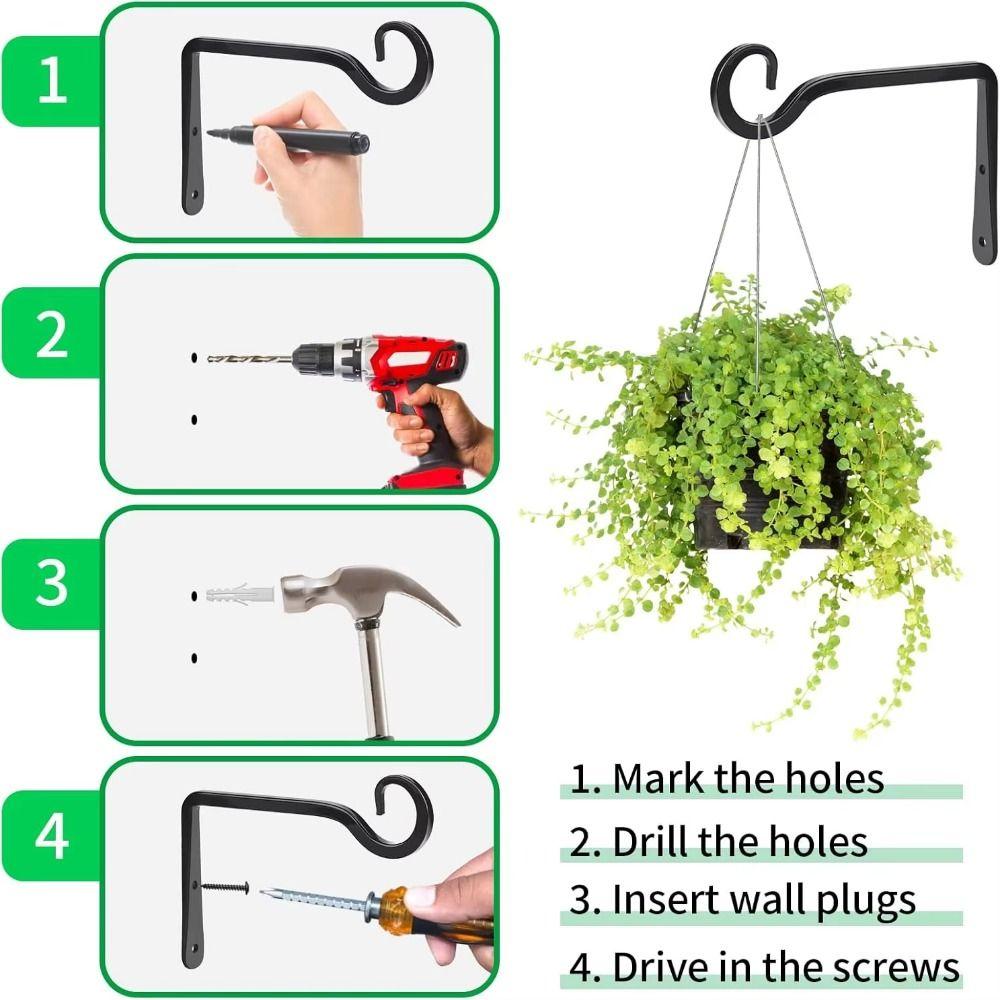 1

2

3

4

1. Mark the holes
2. Drill the holes
3. Insert wall plugs
4. Drive in the screws